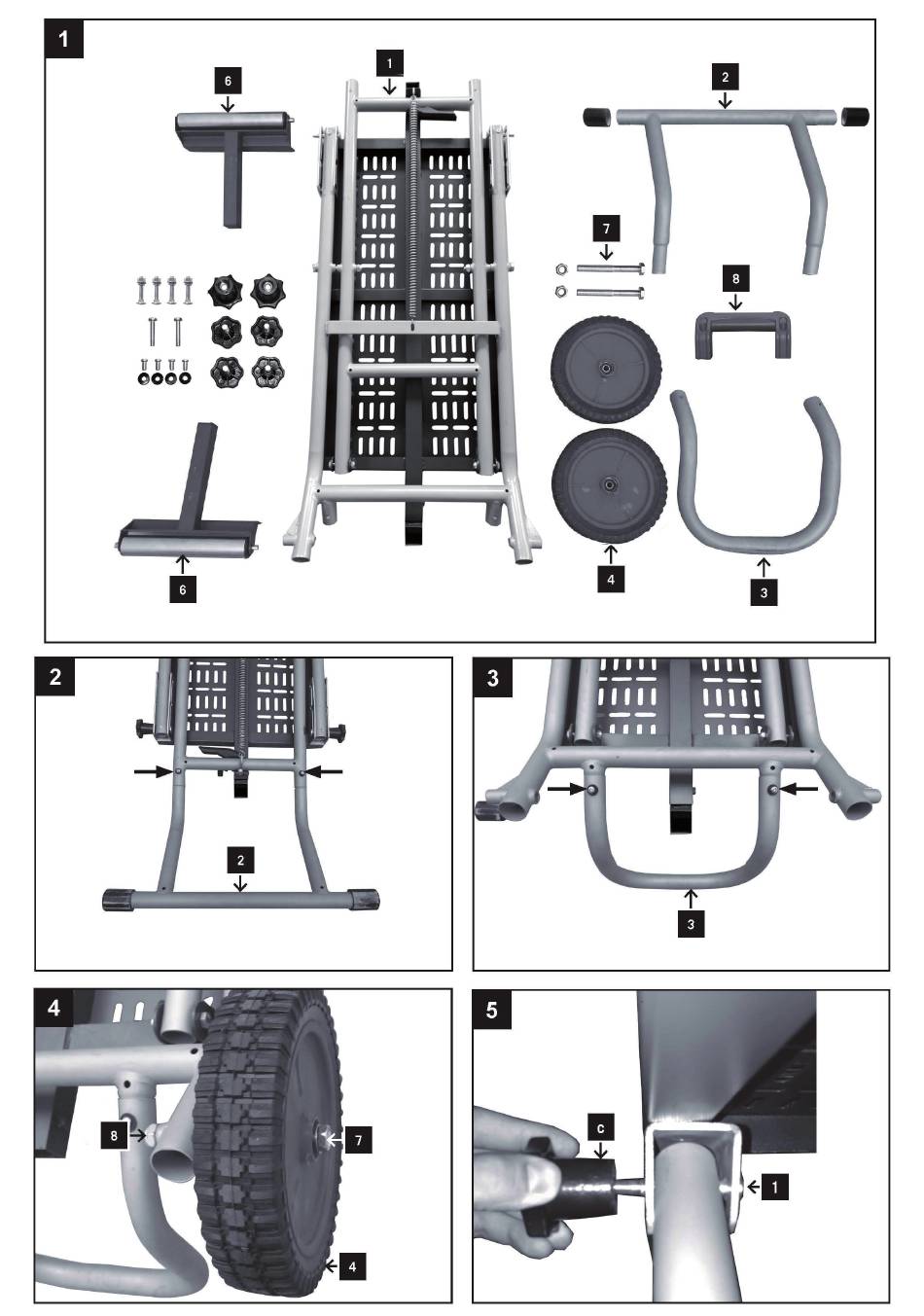 1
6
1
2
7
8
6
4
3
2
2
3
3
4
8
7
4
5
c
1