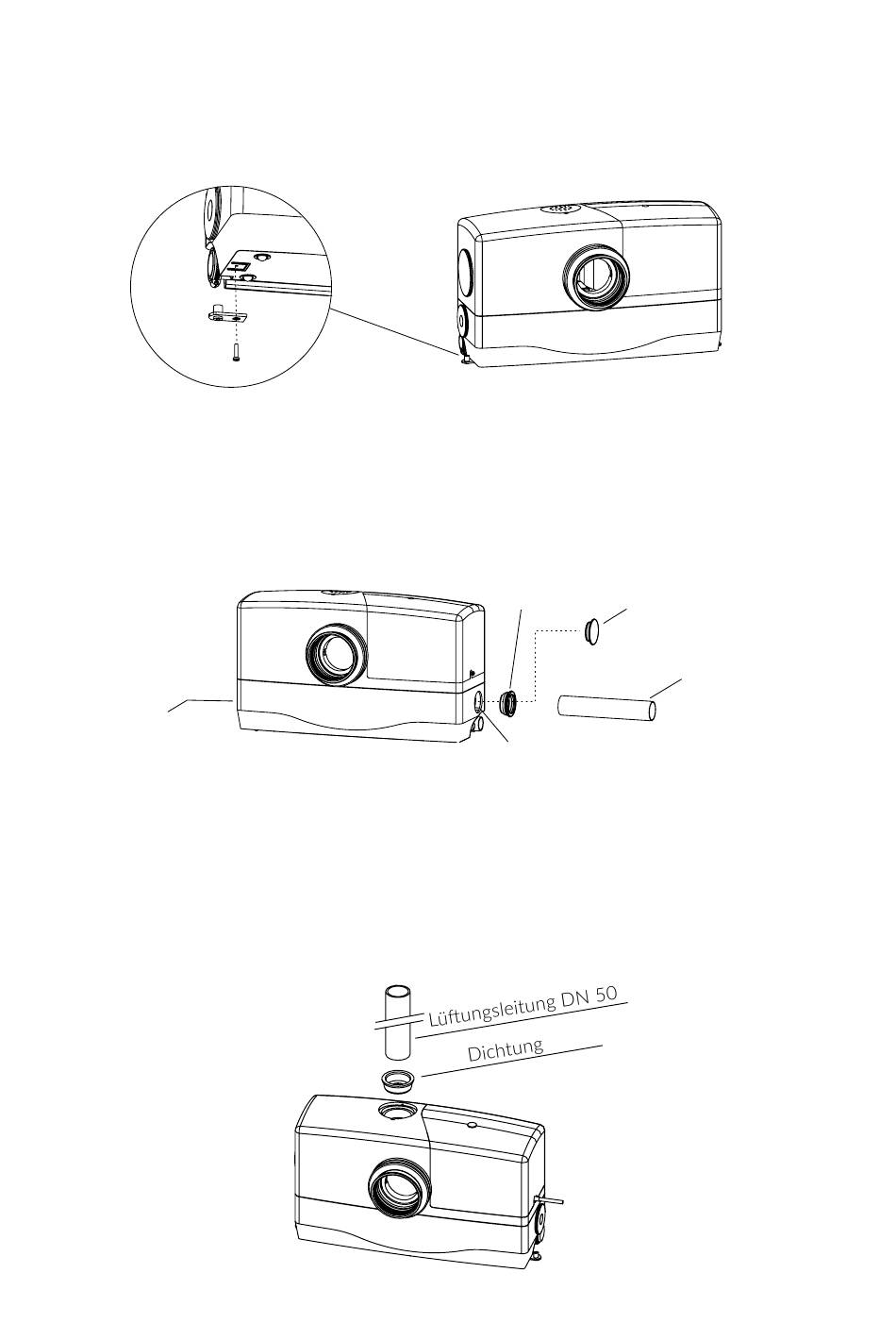 Lüftungsleitung DN 50

Dichtung