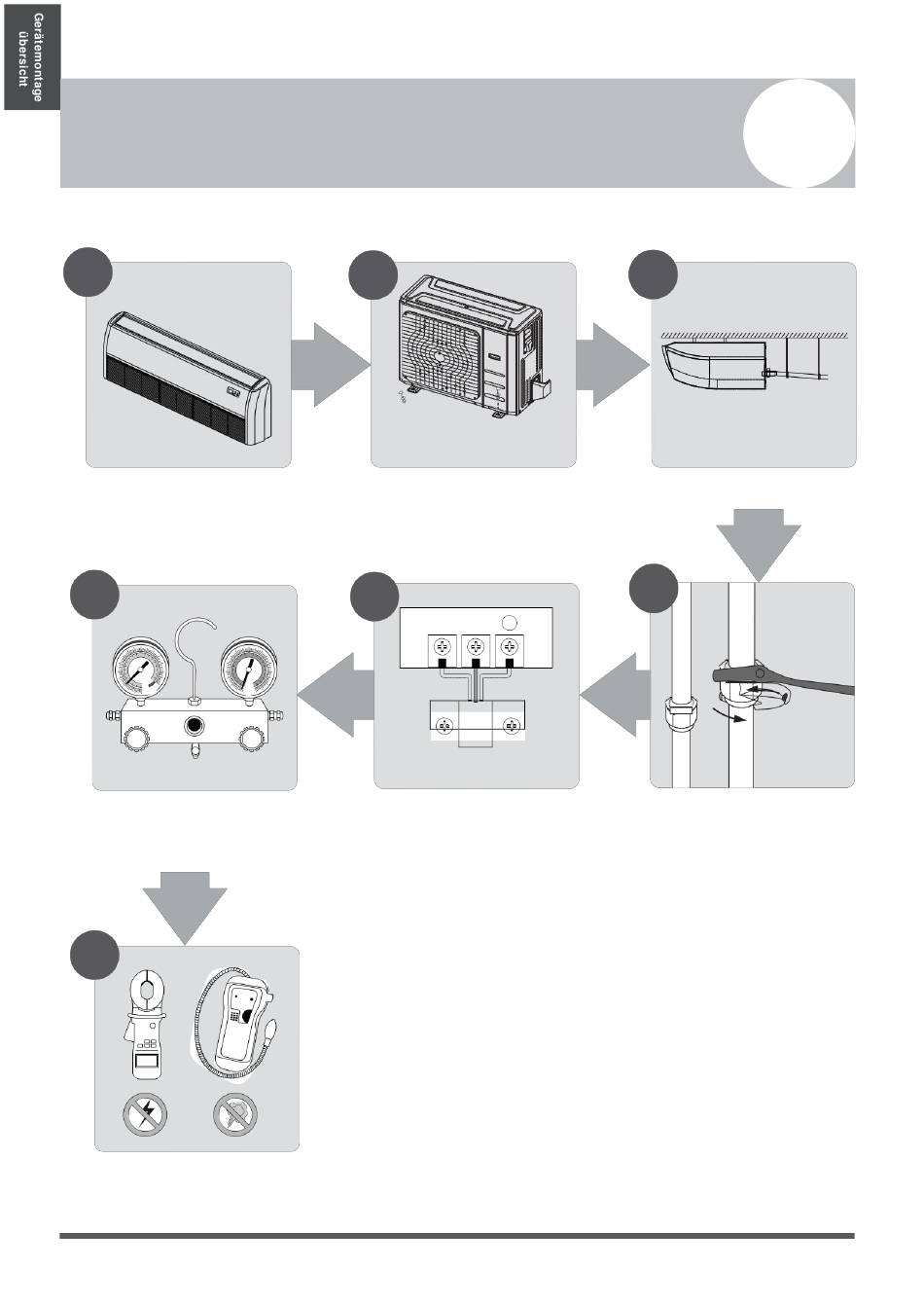 Gerätemontage übersicht