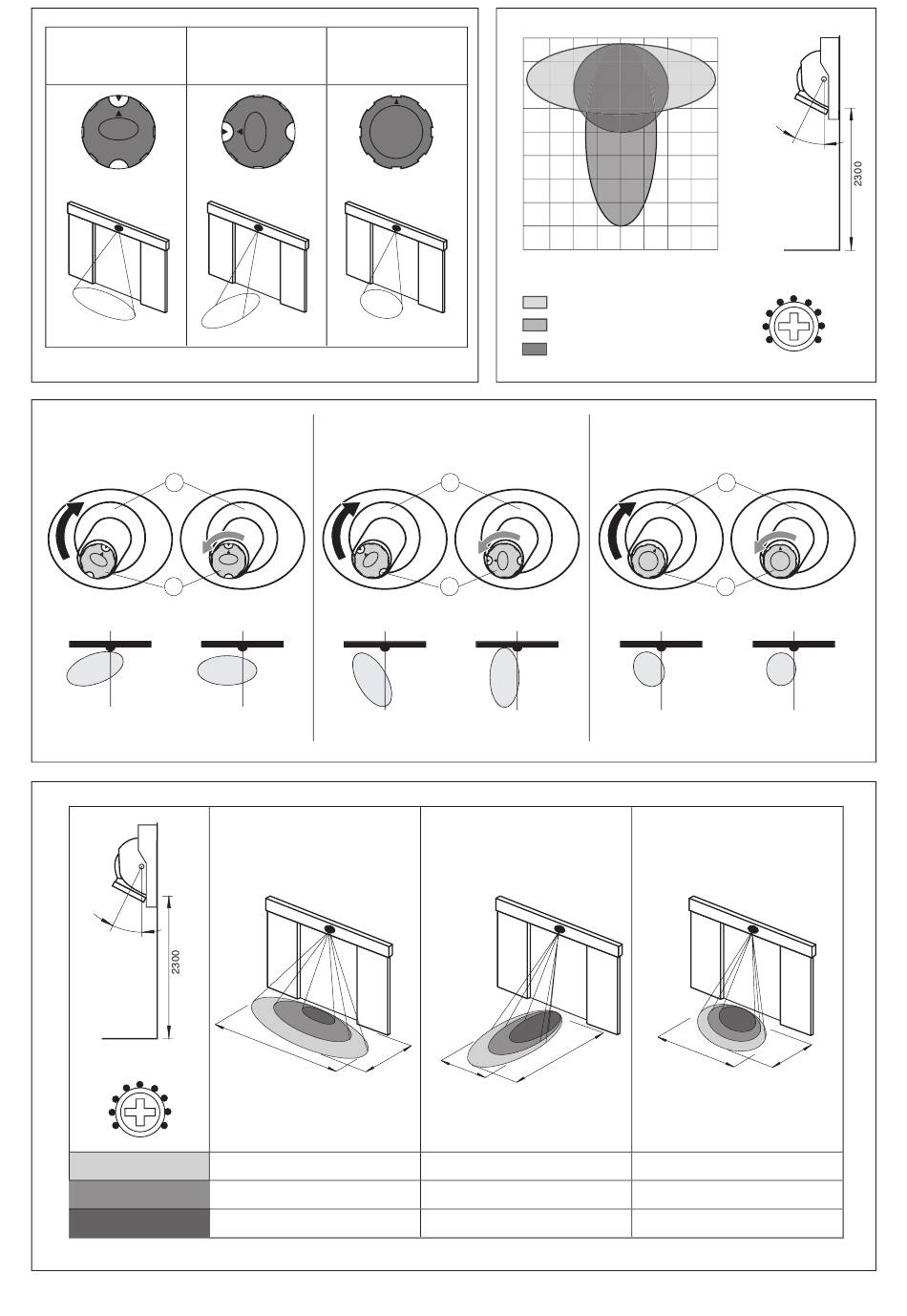 2300

2300