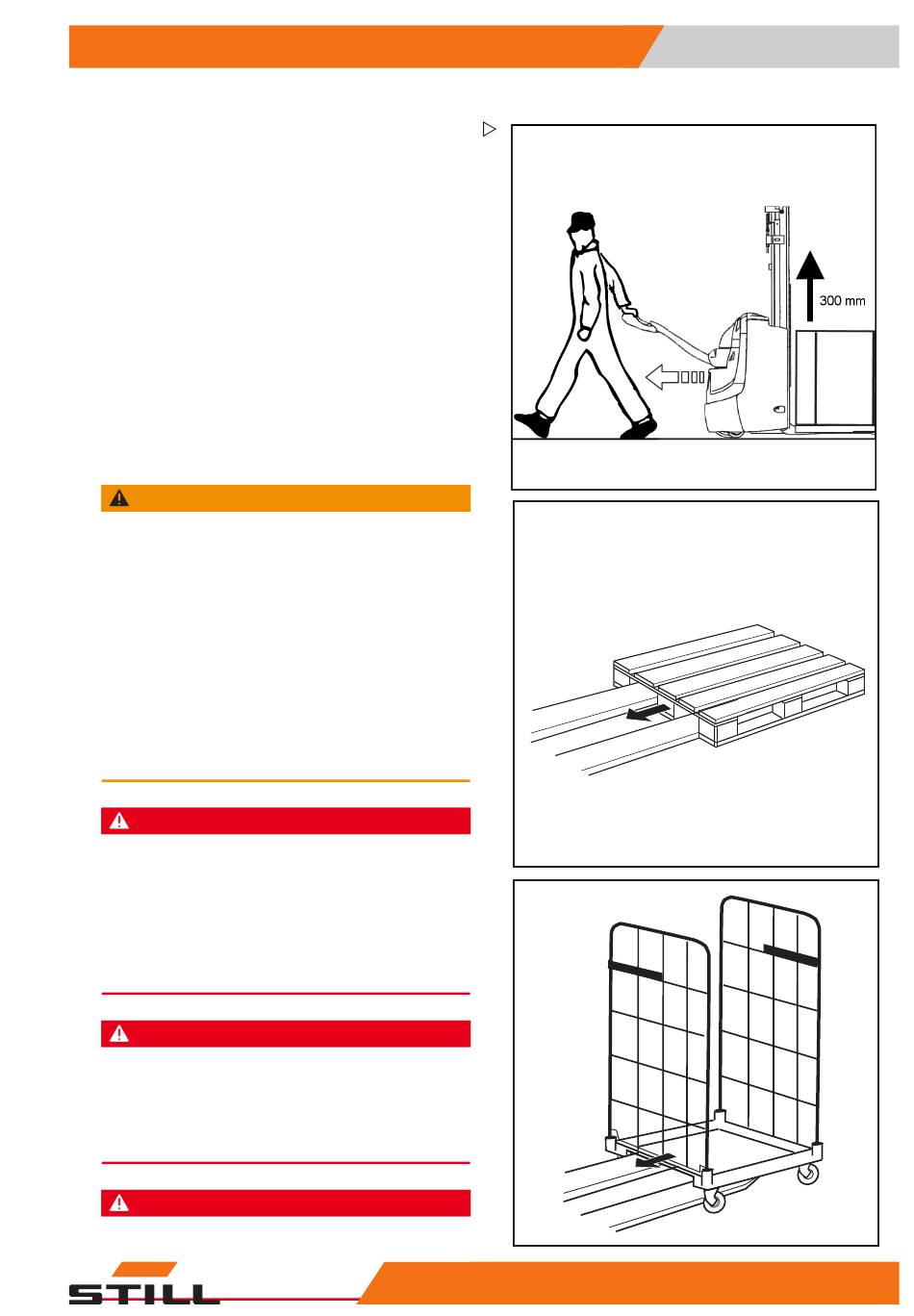 300 mm

STILL