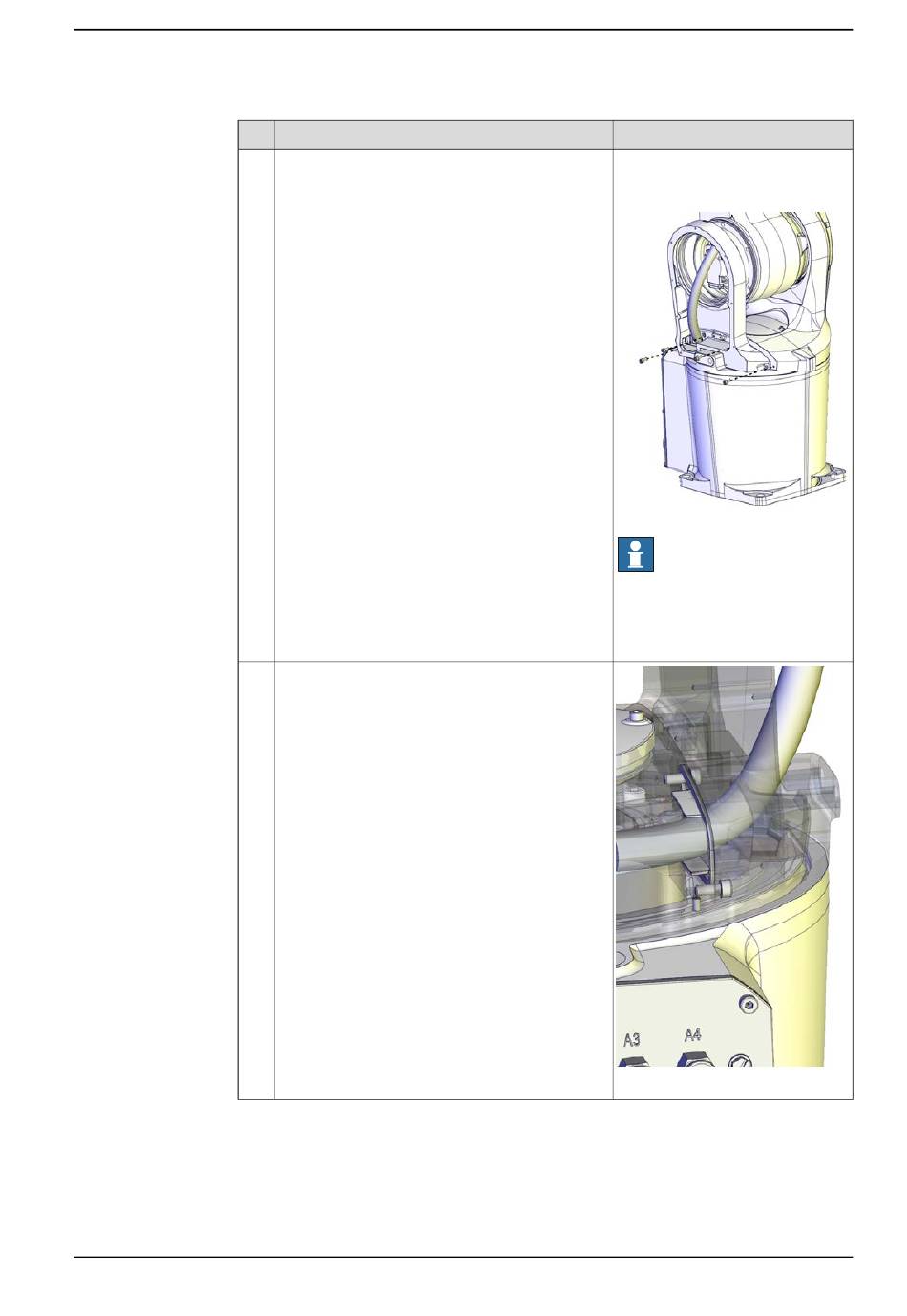 A3 A4