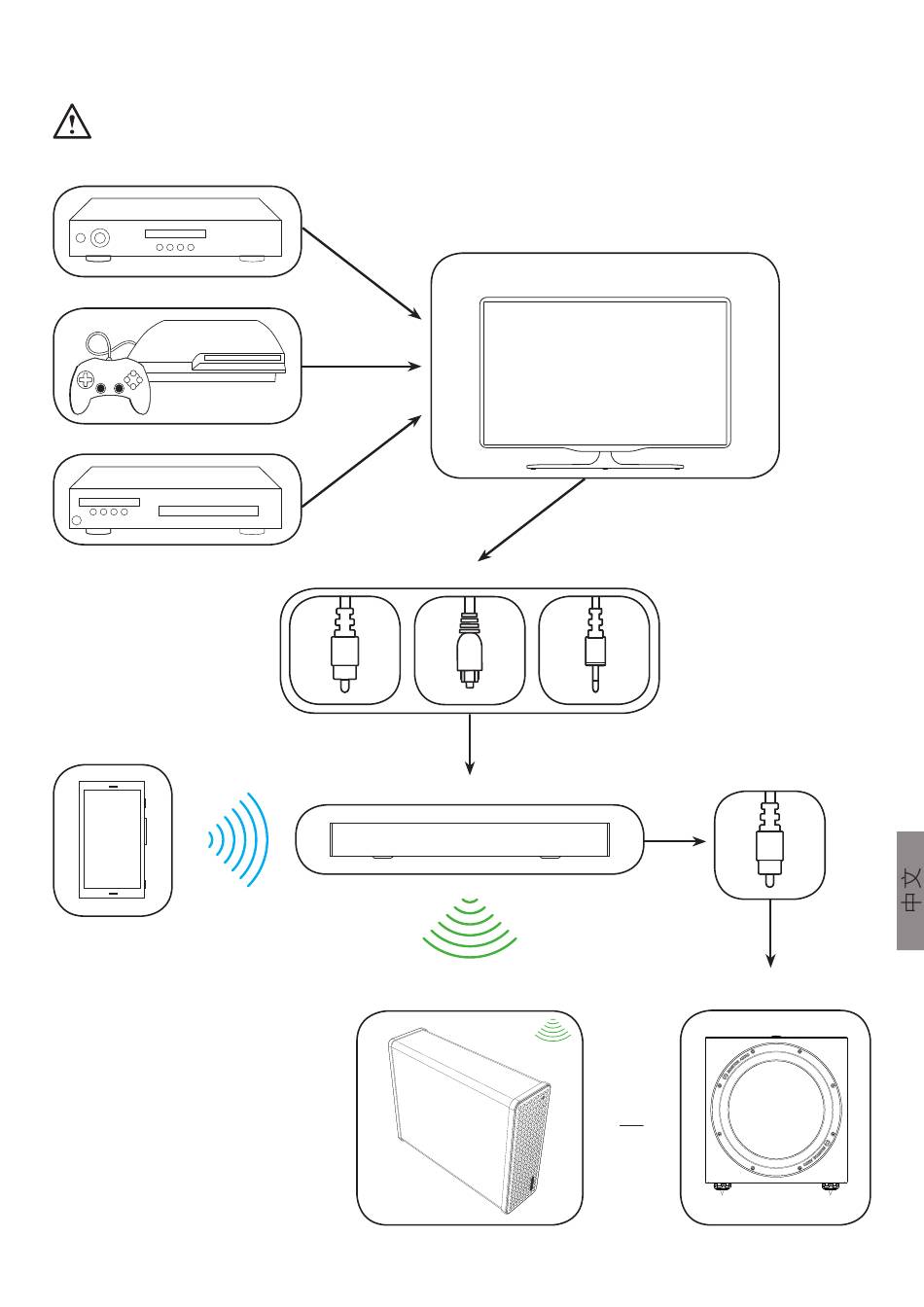 中文