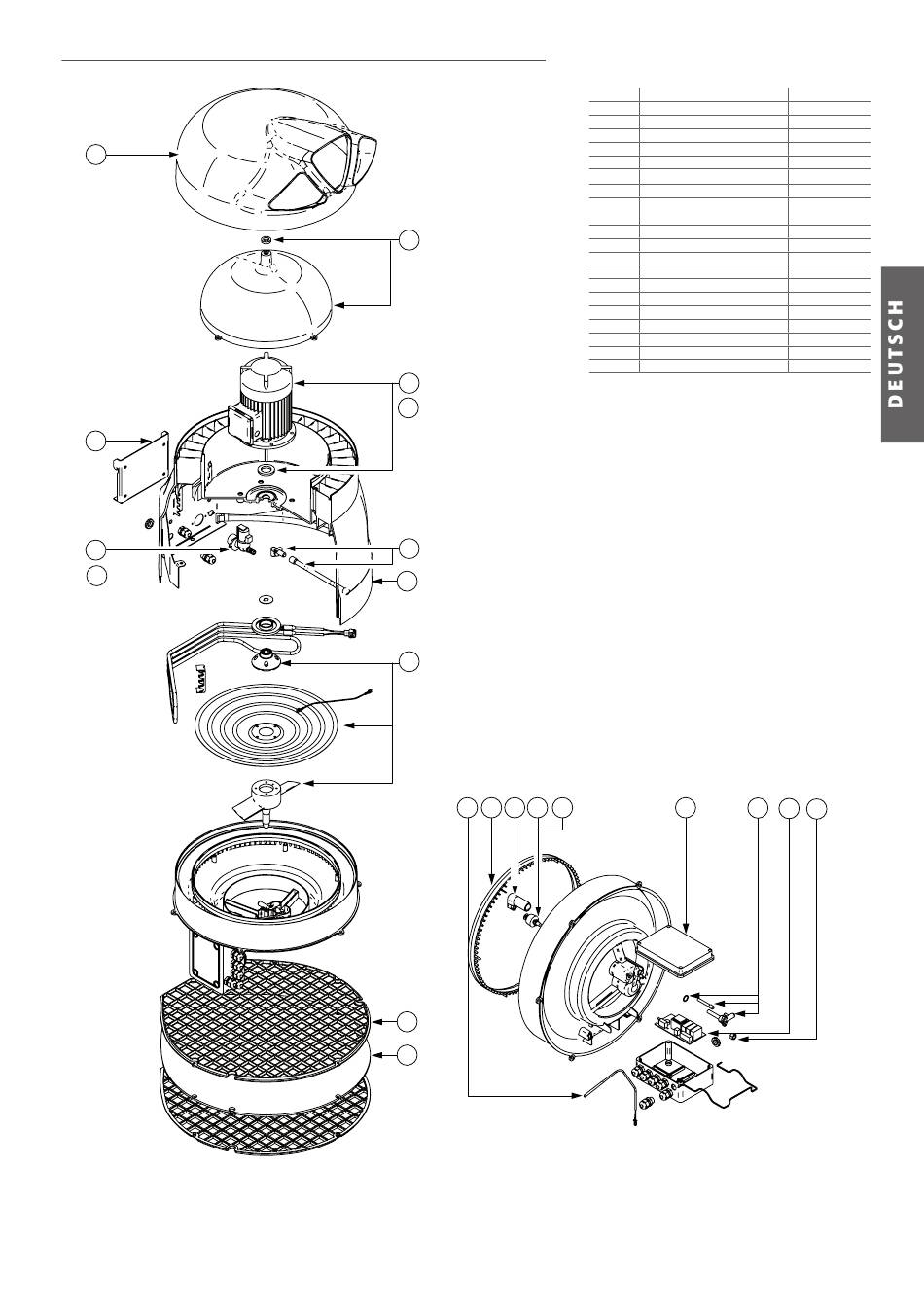 DEUTSCH