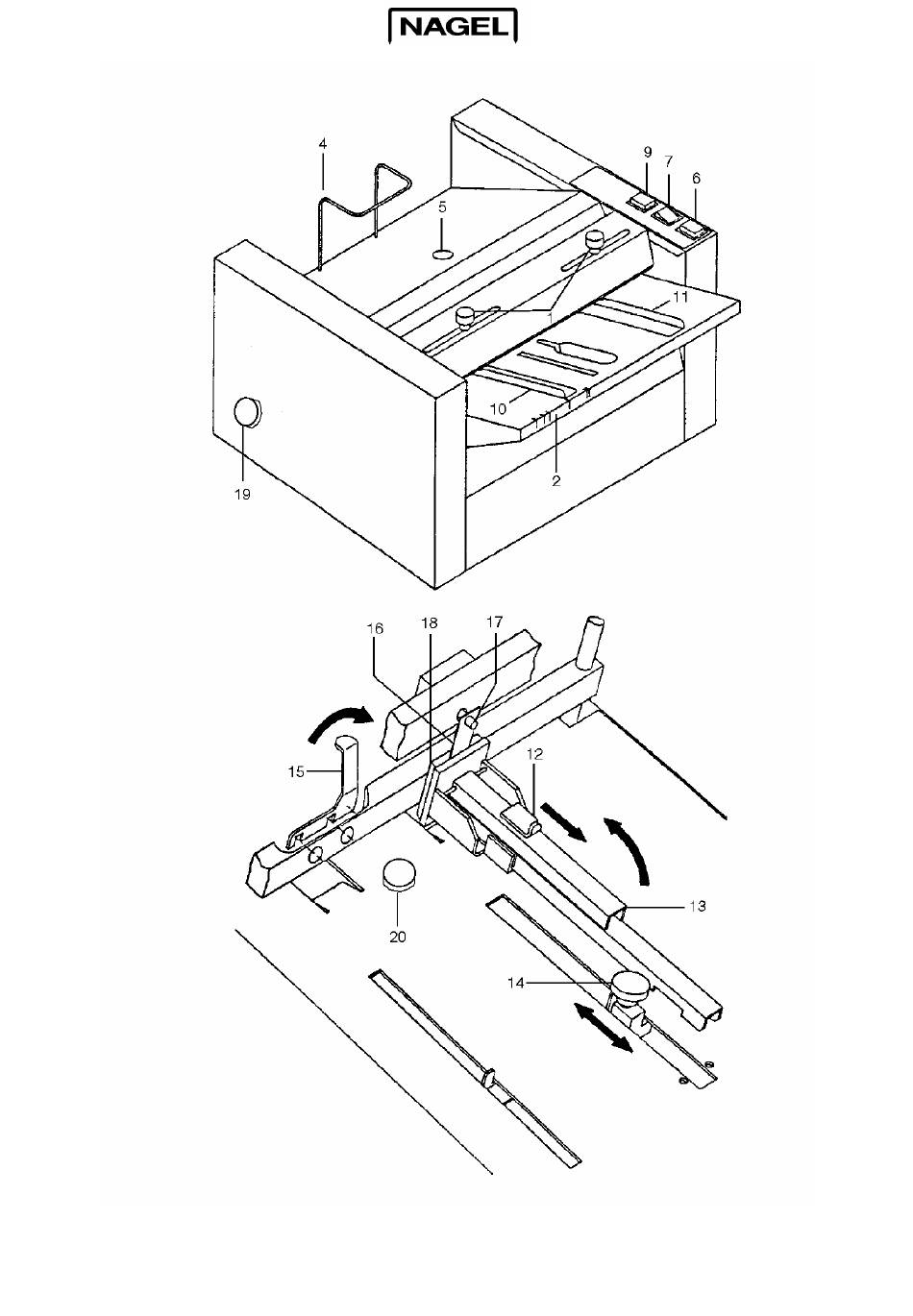 NAGEL

4
5
9
7
6
1
11
10
2
19

16
18
17
15
12
13
20
14