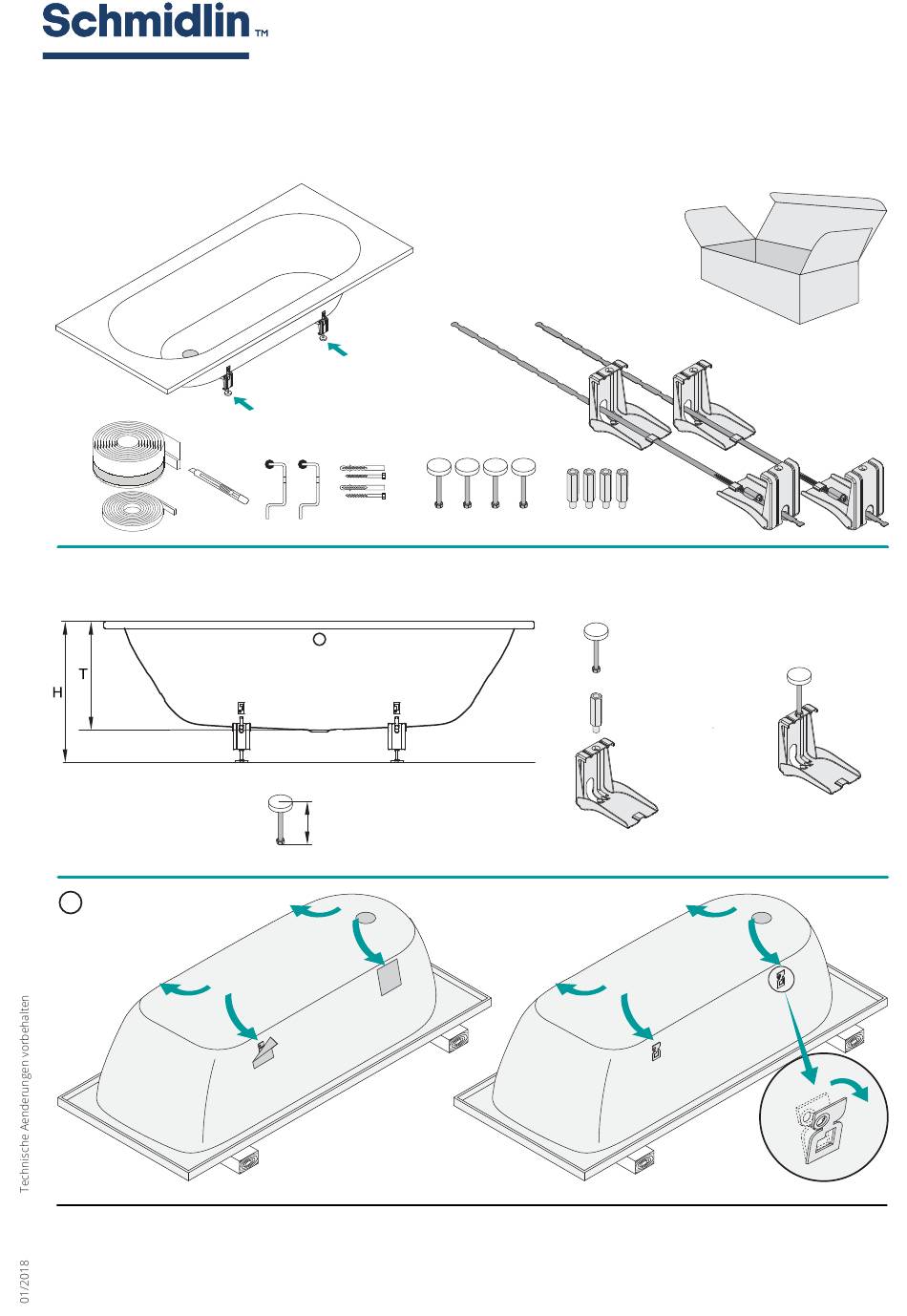 Schmidlin™

T

H

Technische Aenderungen vorbehalten

01/2018