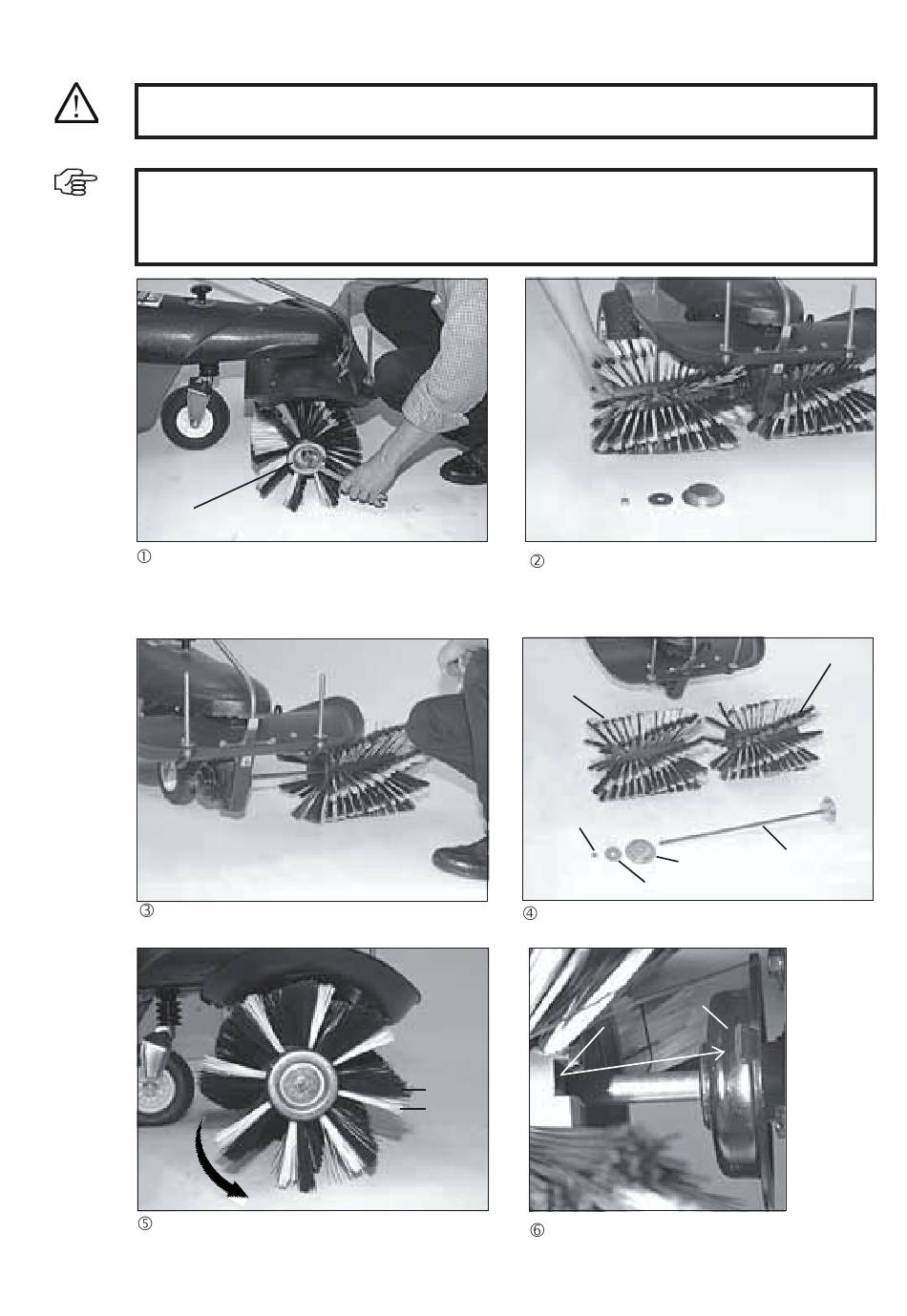 ①

②

③

④

⑤

⑥