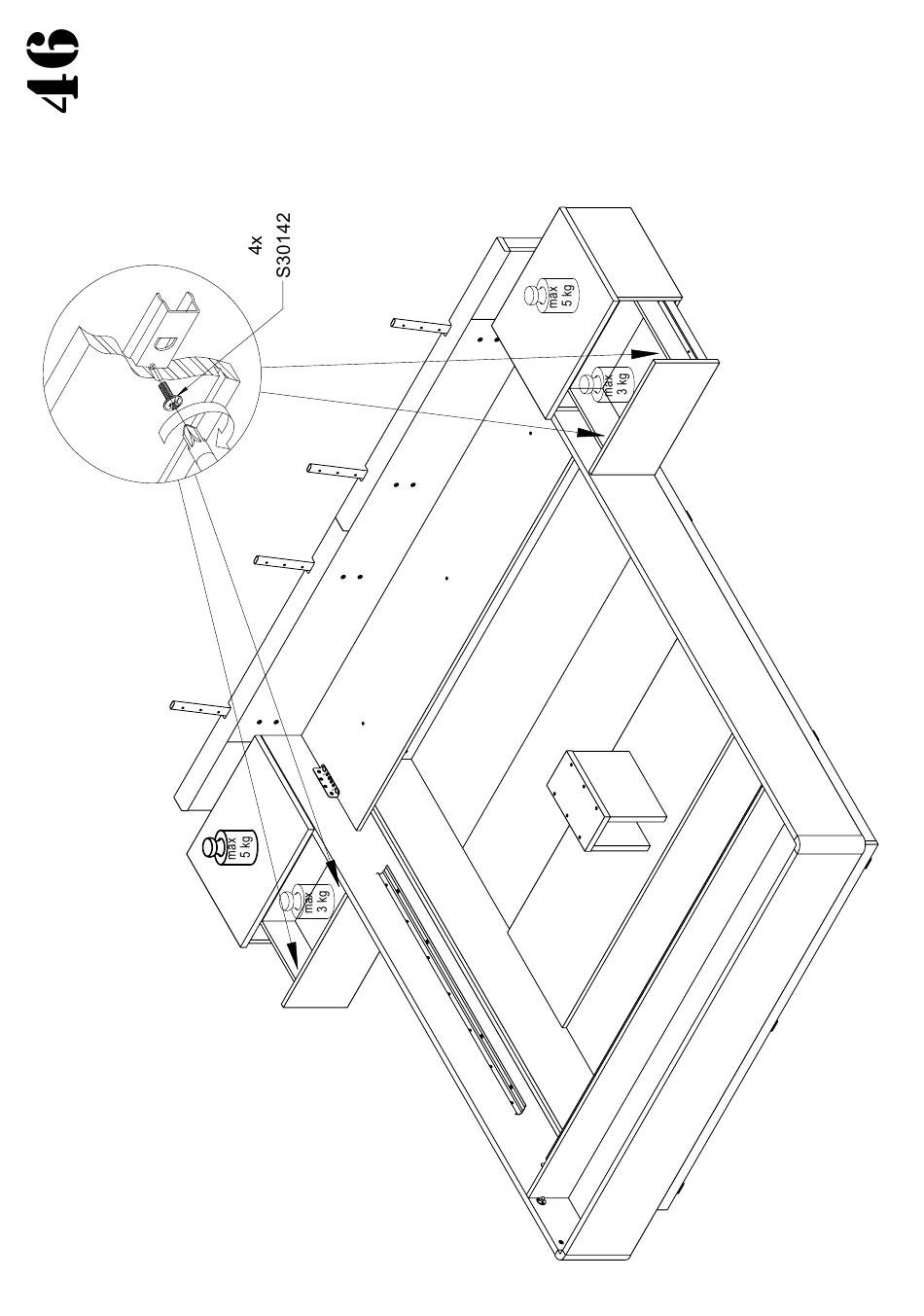 46

4x
S30142

max
5 kg

max
3 kg

max
5 kg

max
3 kg