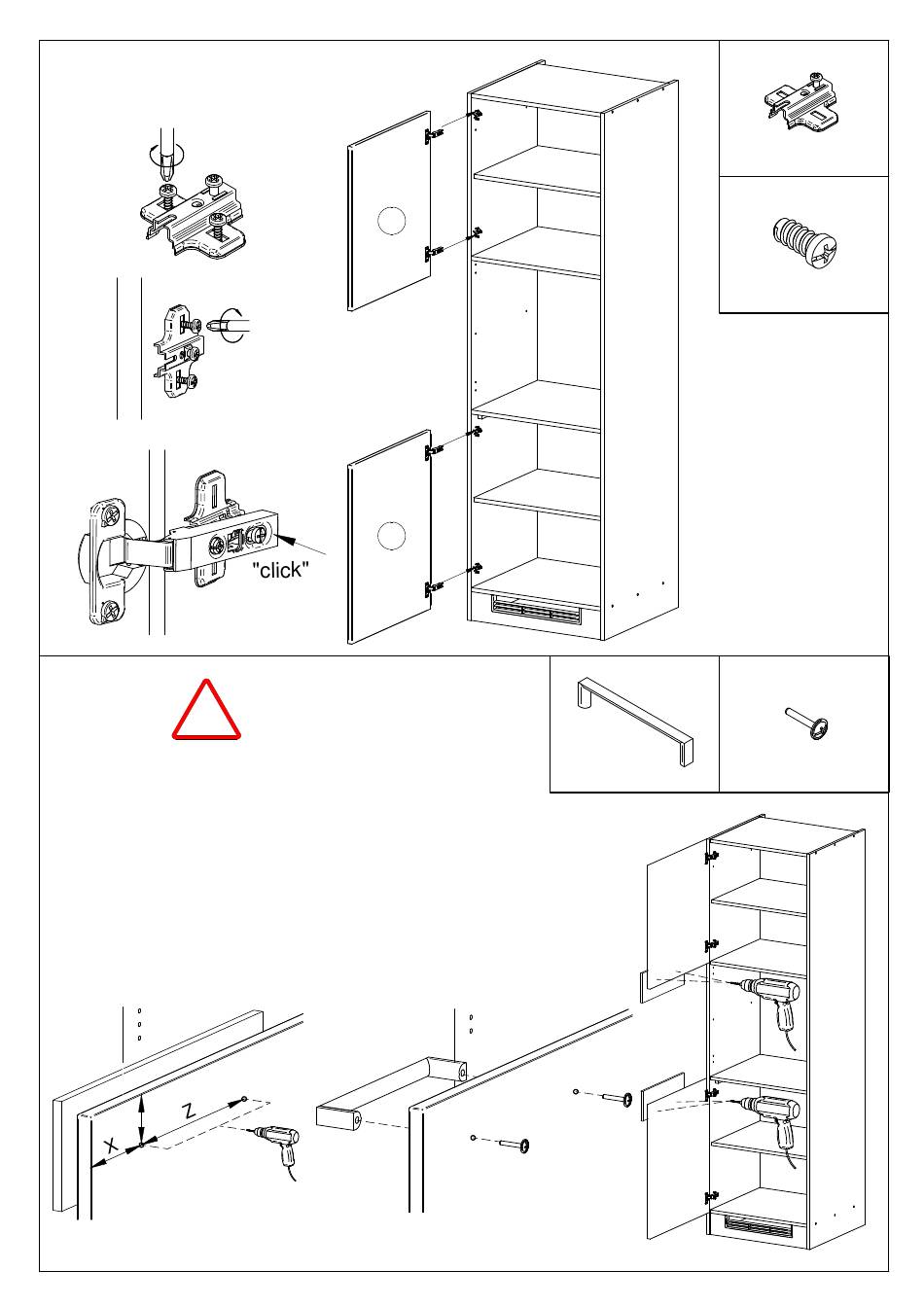 "click"

Z

X