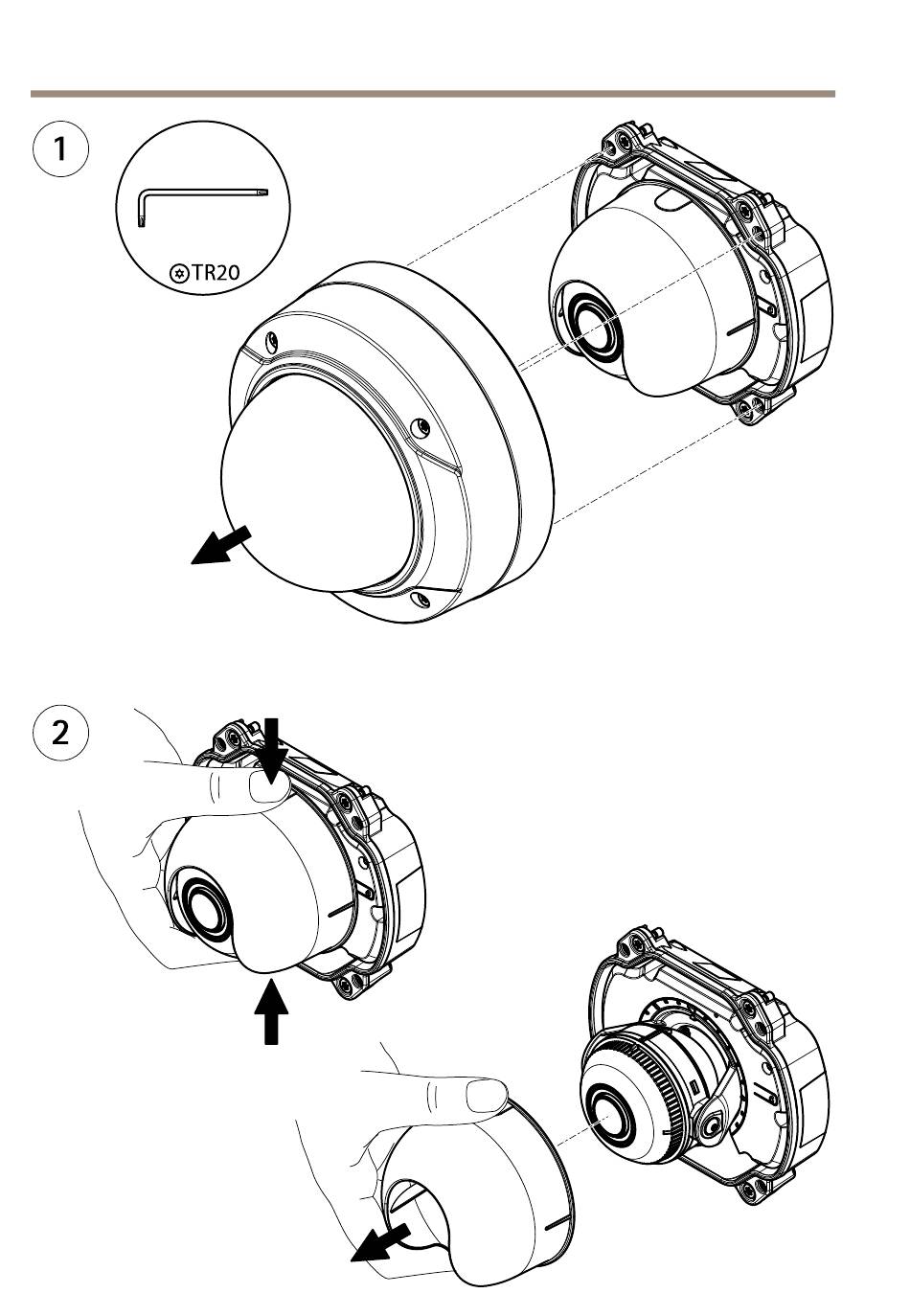 1

TR20

2