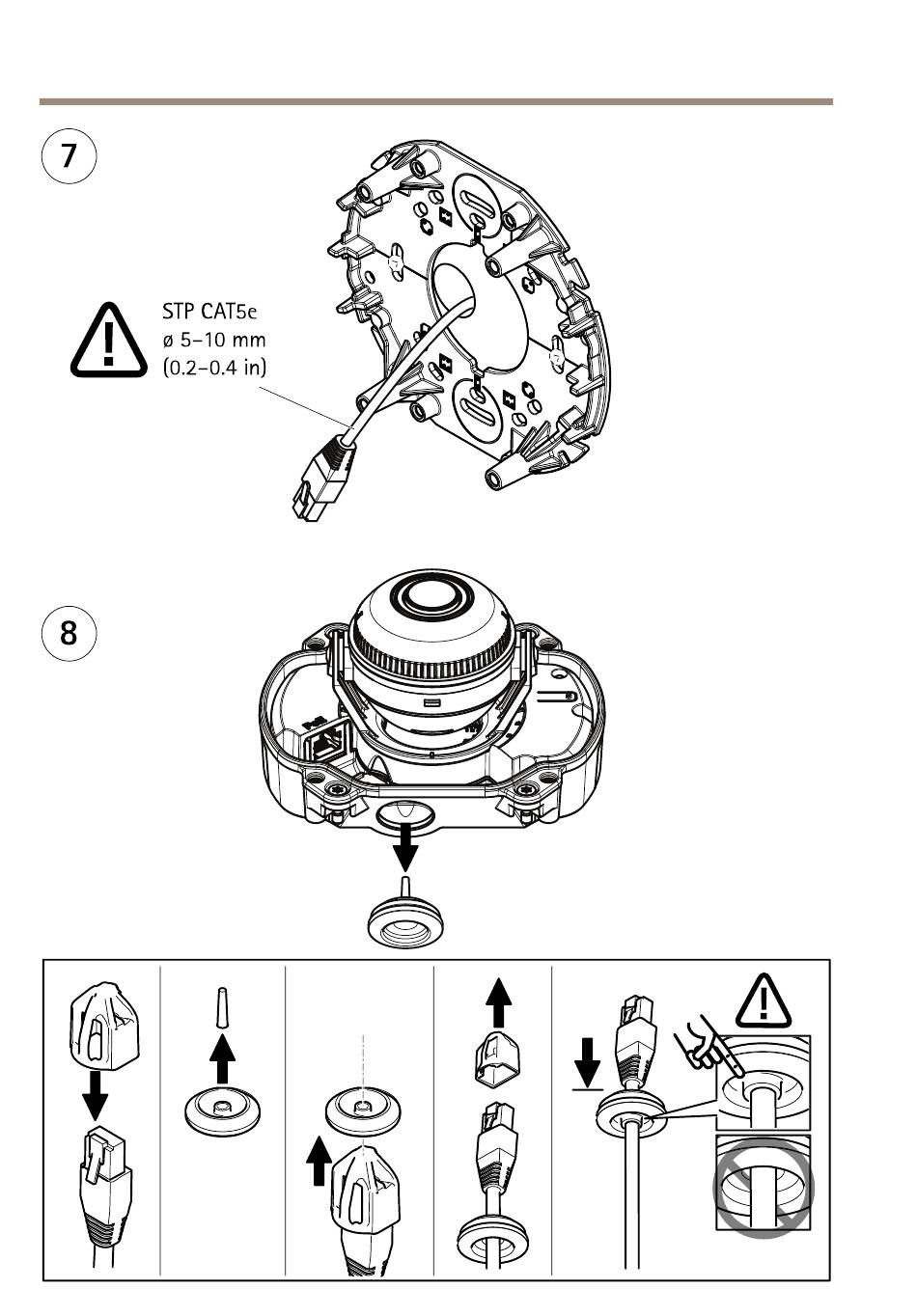 7

STP CAT5e
ø 5–10 mm
(0.2–0.4 in)

8