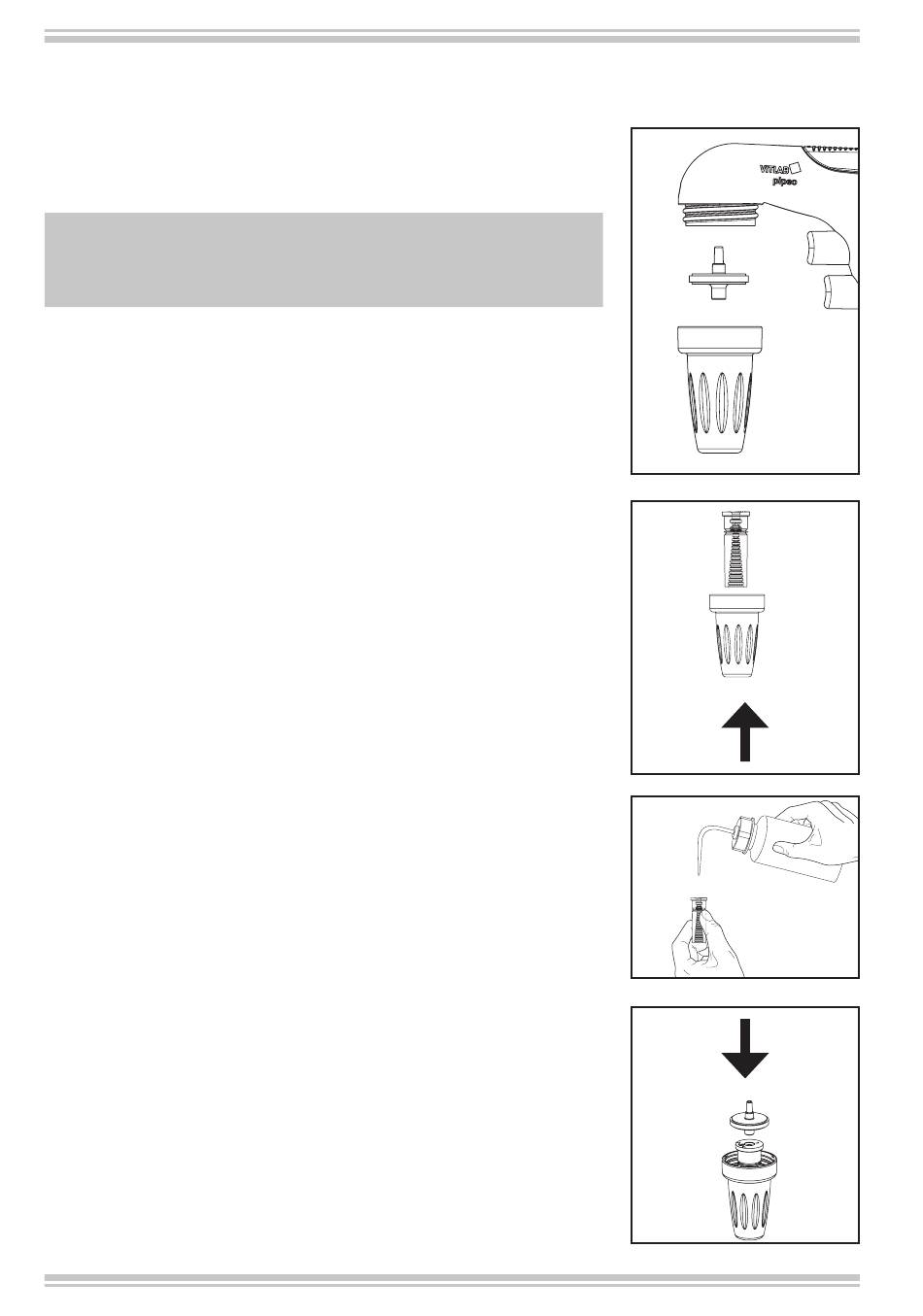 VITLAB
pipeo