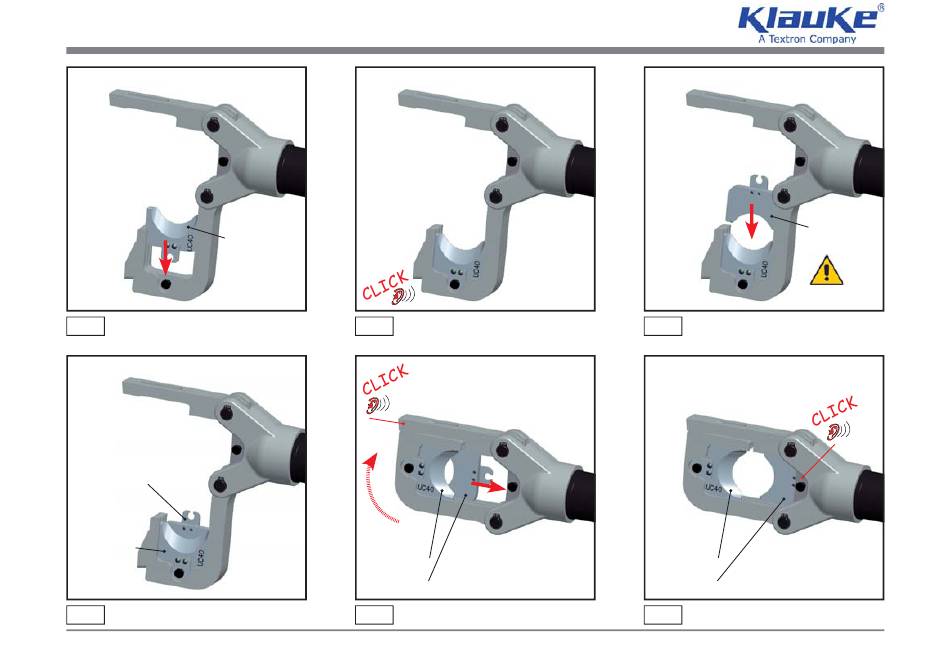 Klauke®
A Textron Company

UC40

CLICK
UC40

UC40

UC40

CLICK
UC40

CLICK
UC40