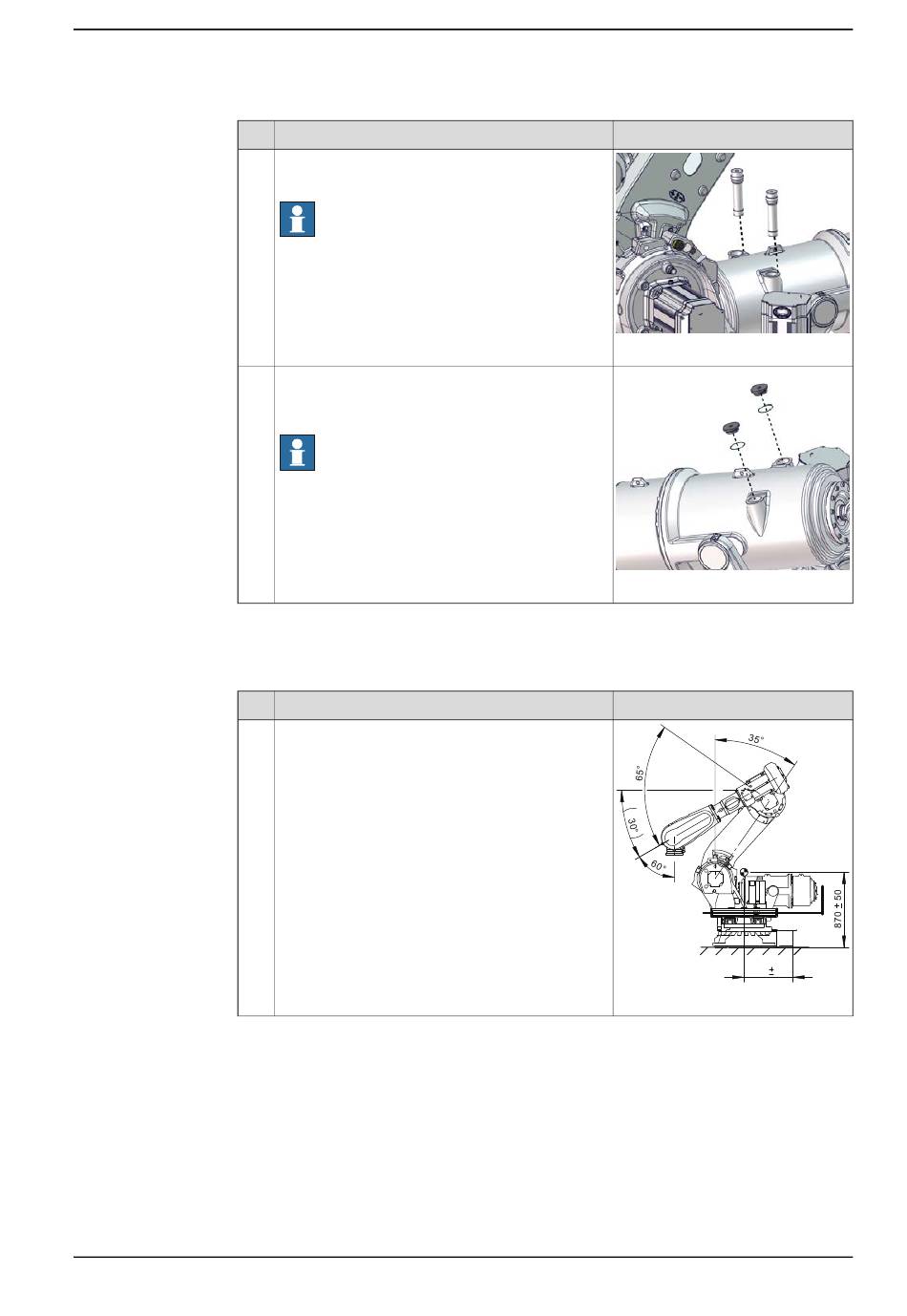 35°

65°

30°

60°

870 ± 50

±