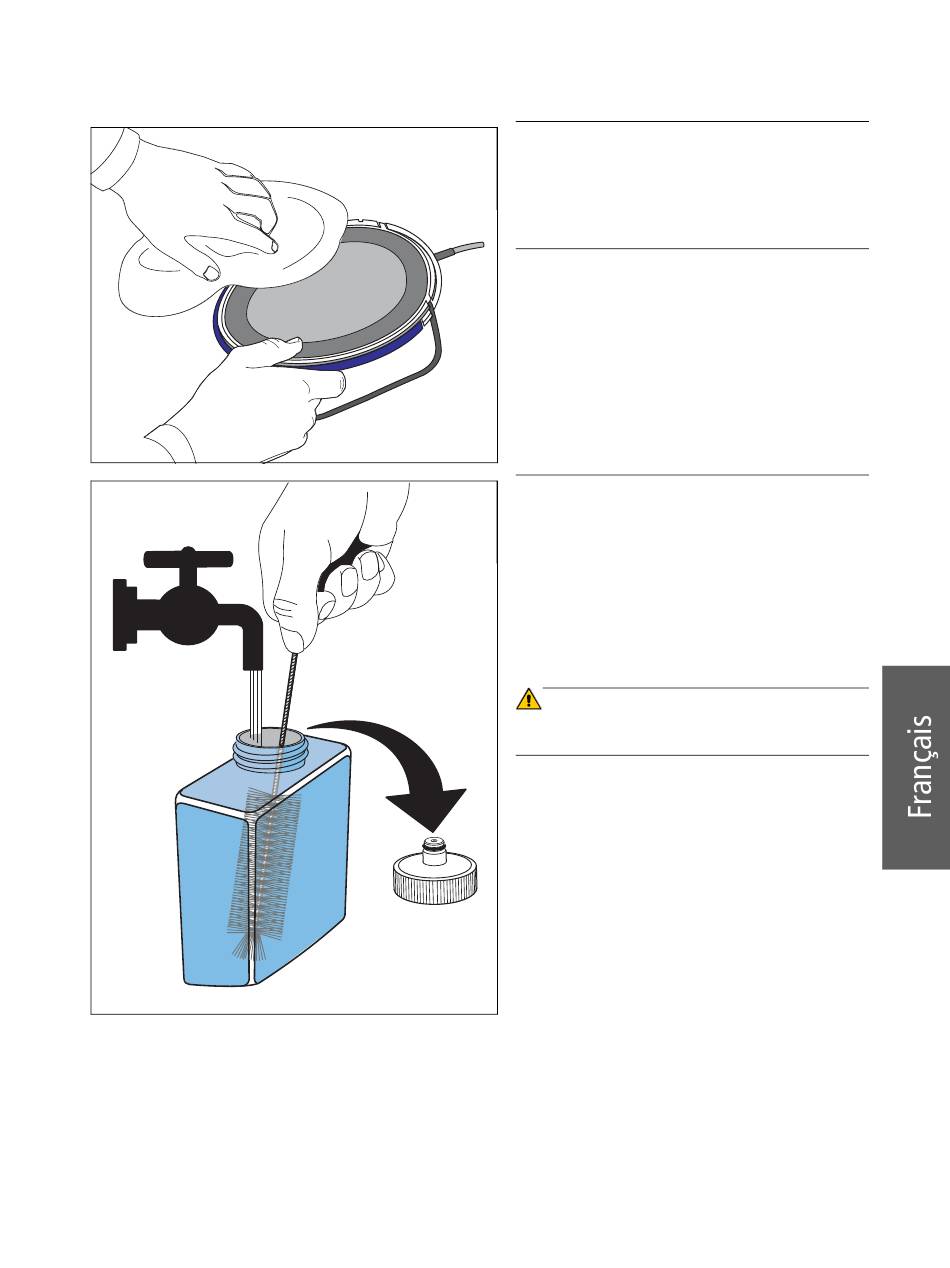 Français