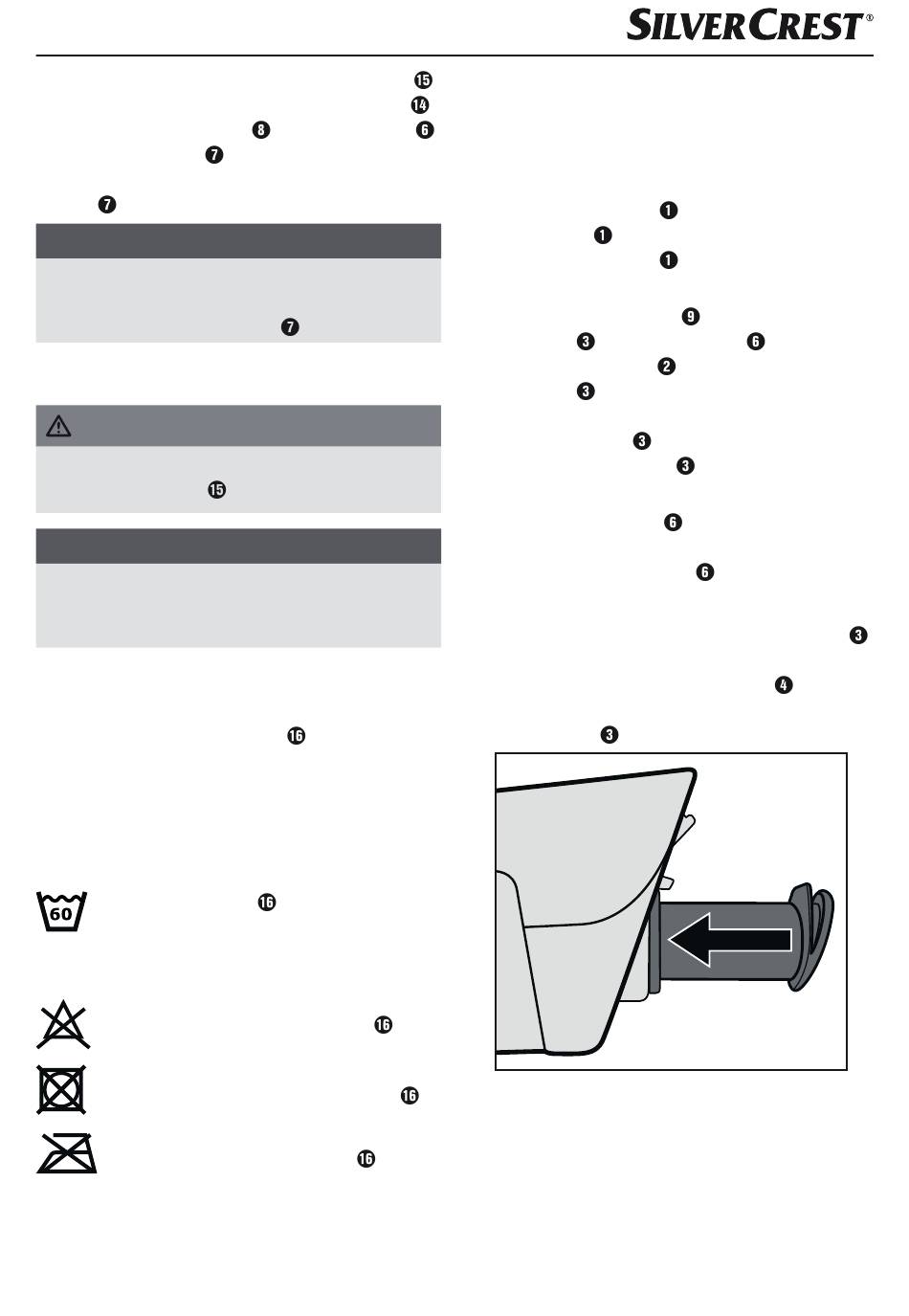 SILVERCREST®

15
14
8 6
7

7

7

15

16

60 16

16

16

16

1
1
1

9
3 6
2
3

3
3

6

6

3

4

3