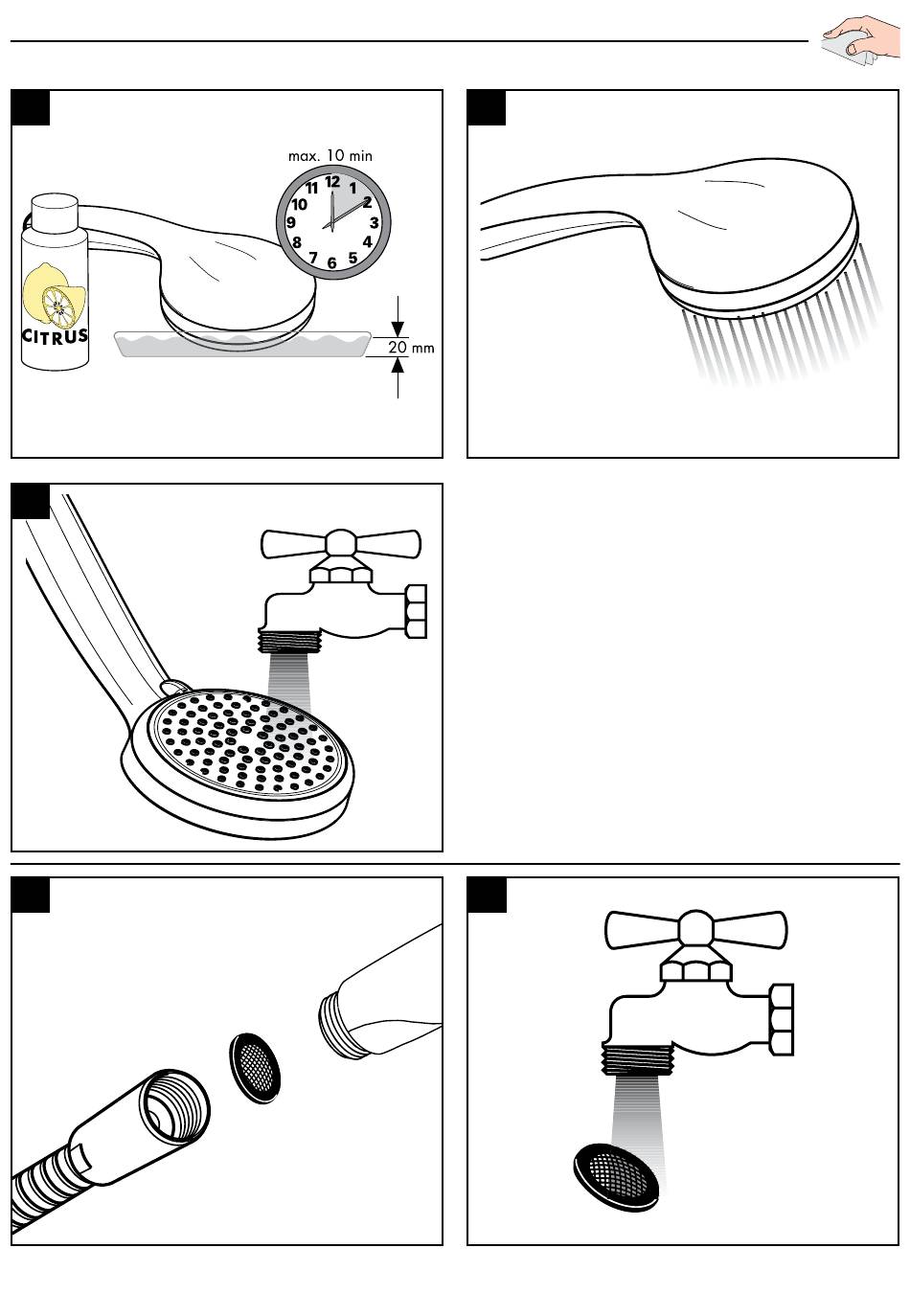 max. 10 min

11 12 1
10 2
9 3
8 4
7 6 5

CITRUS

20 mm