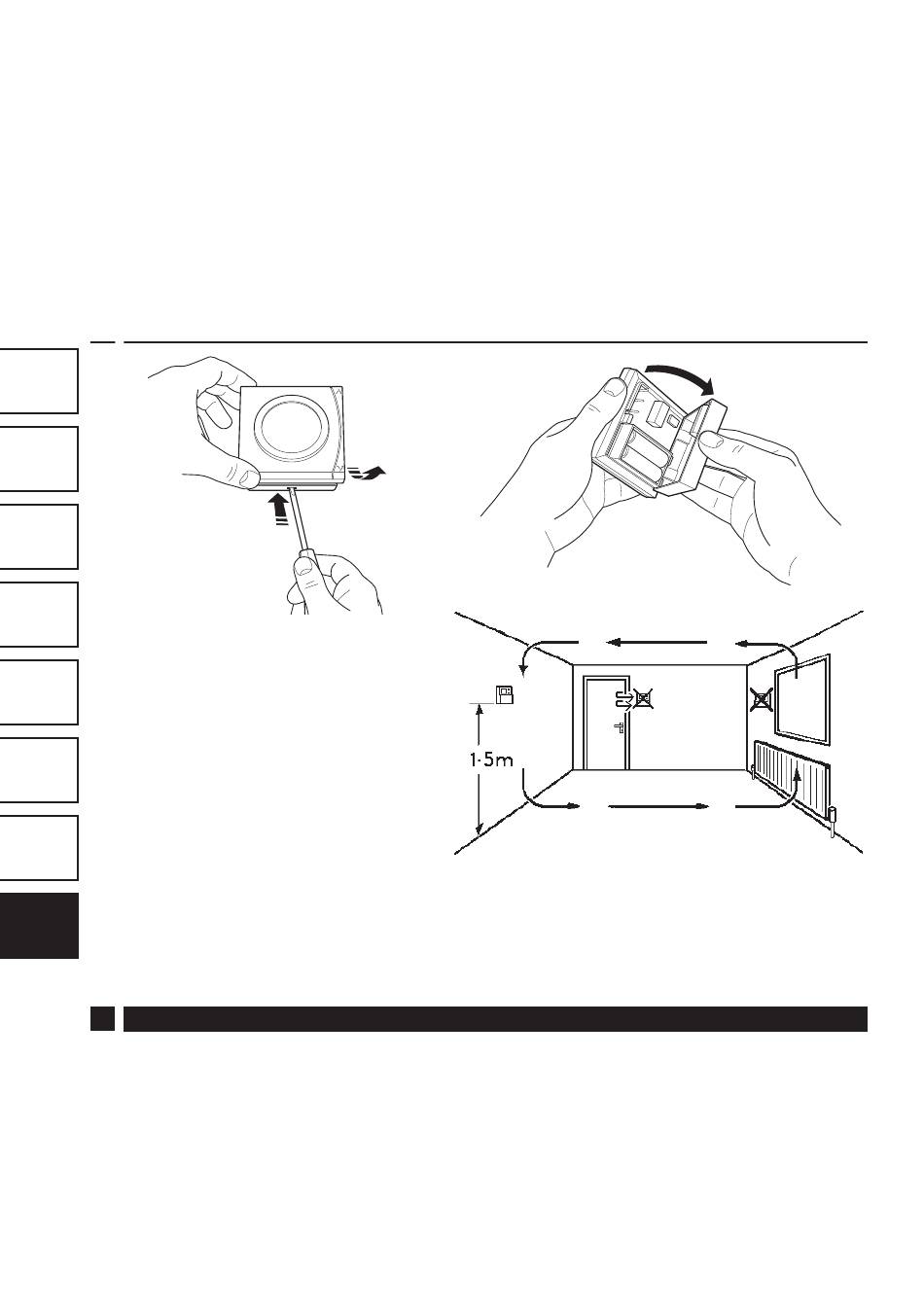 1·5m