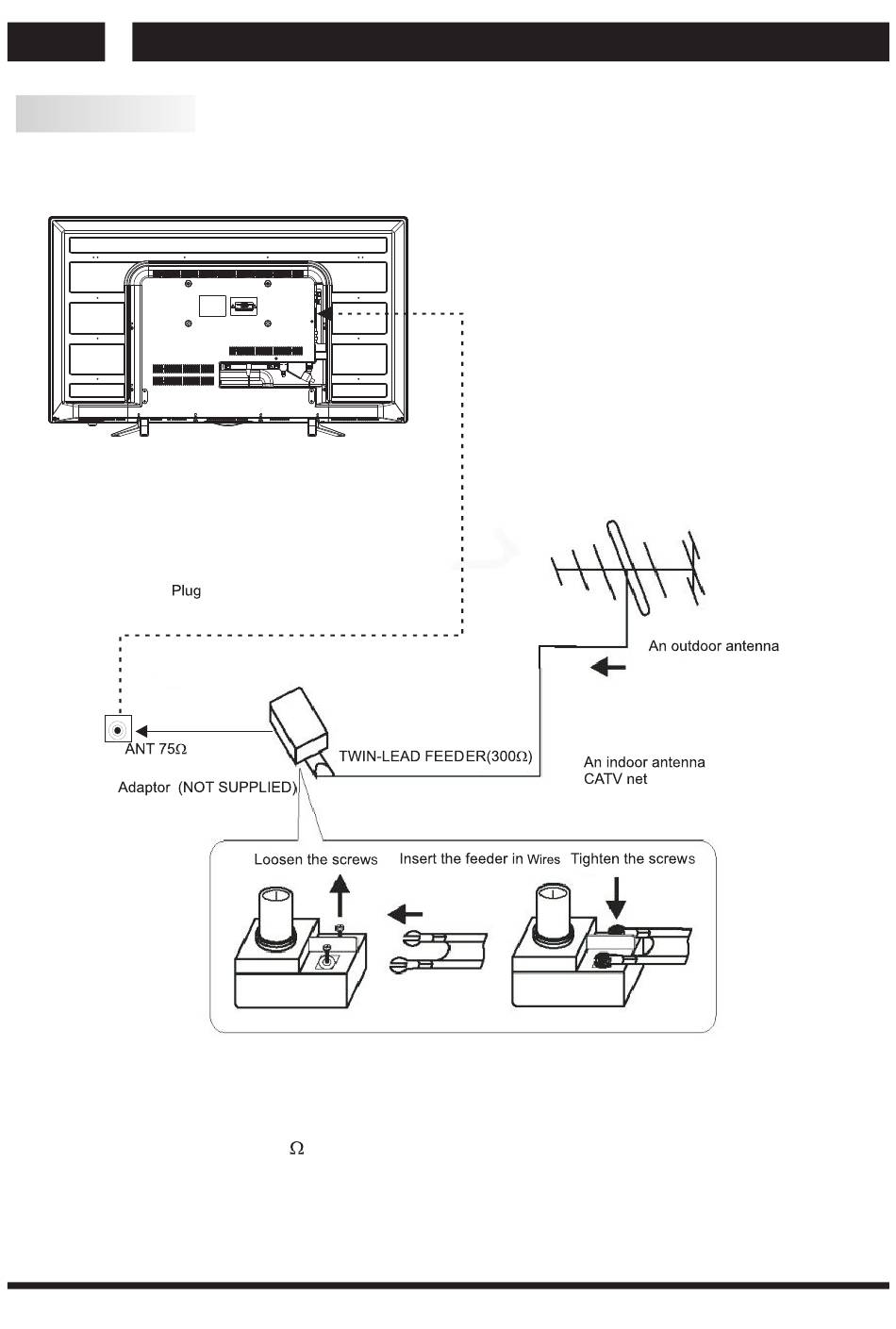 Plug

An outdoor antenna

ANT 75Ω

TWIN-LEAD FEEDER(300Ω)

An indoor antenna
CATV net

Adaptor (NOT SUPPLIED)

Loosen the screws

Insert the feeder in Wires

Tighten the screws

Ω