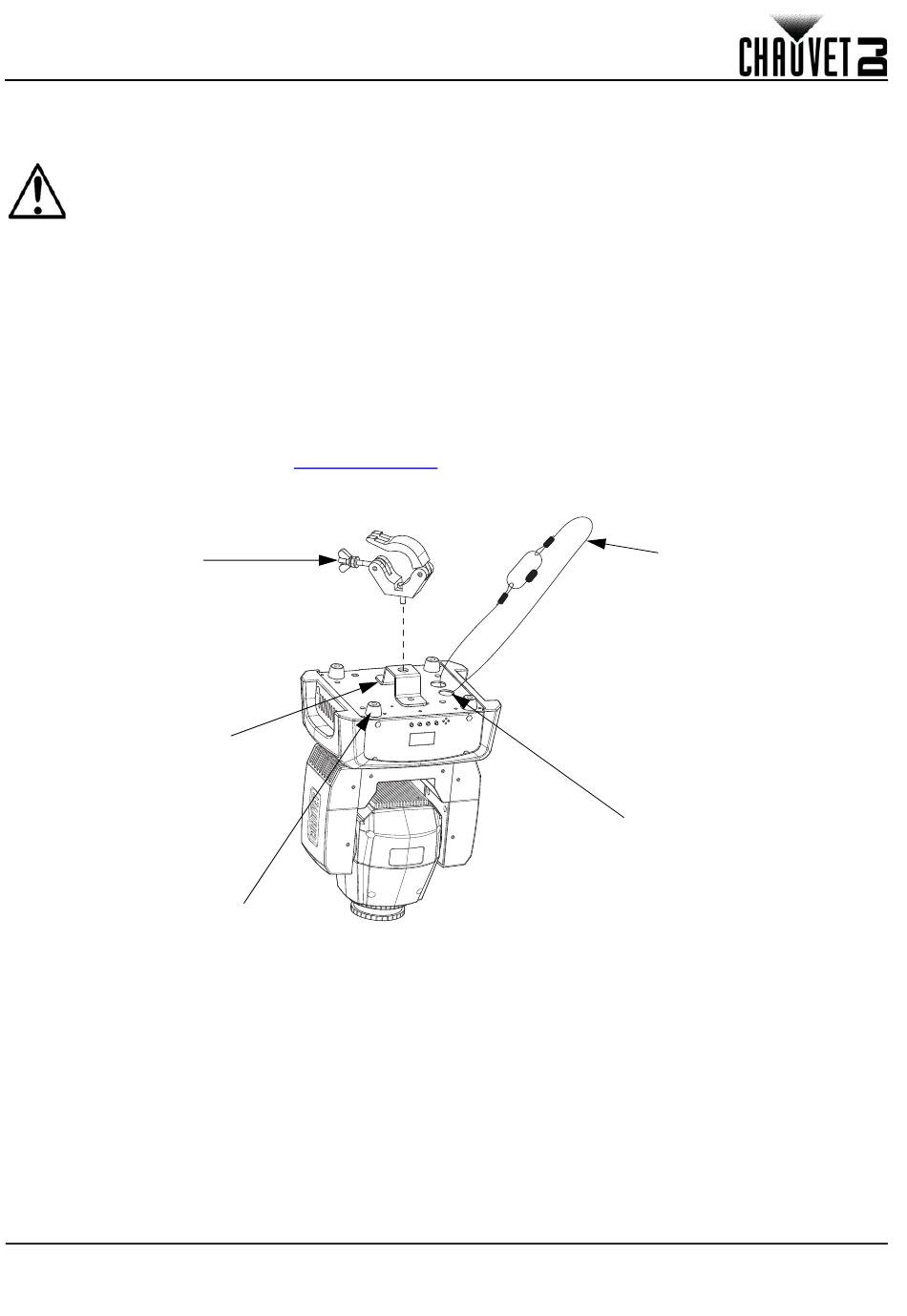 CHAUVET DJ