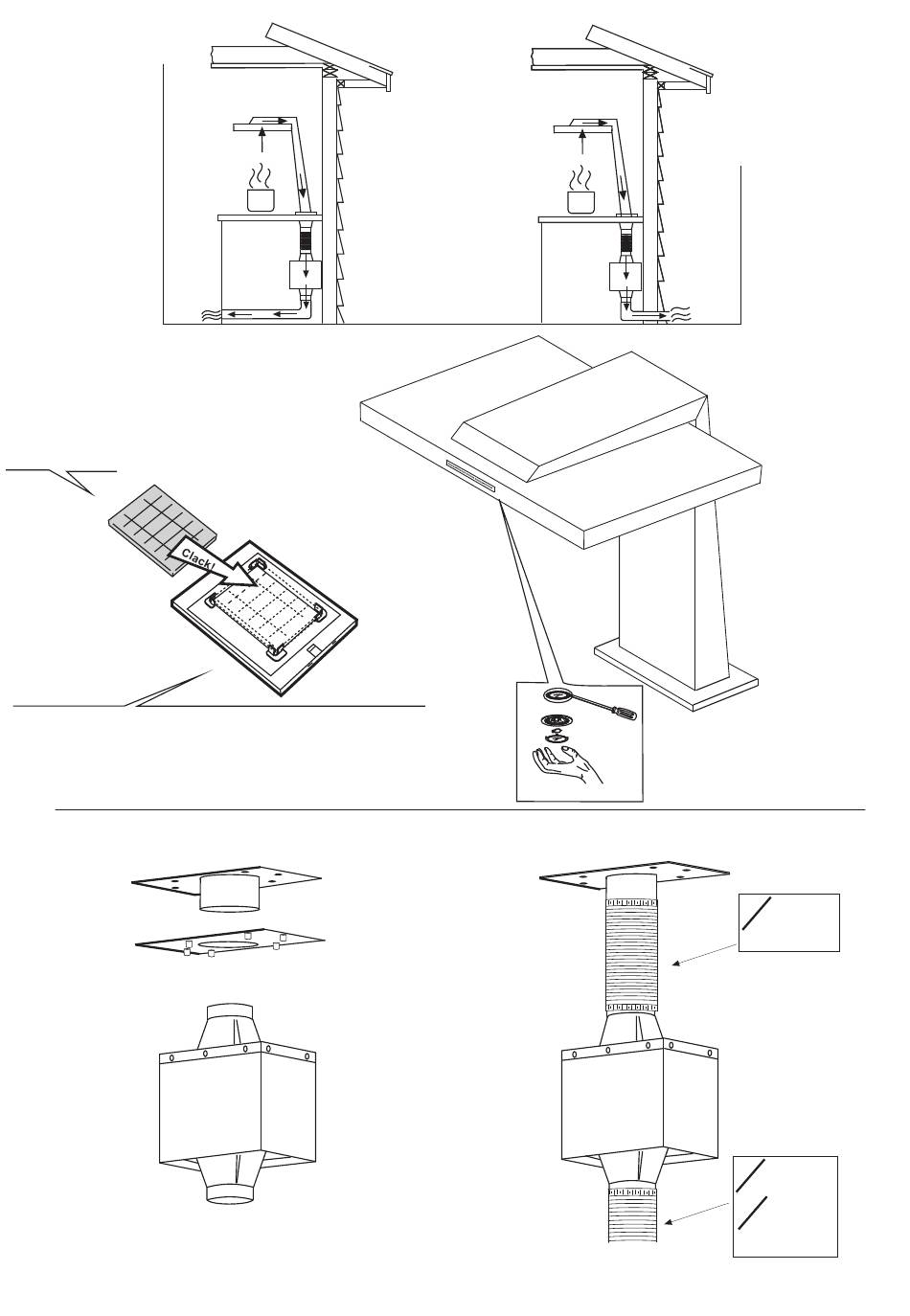 Clack!