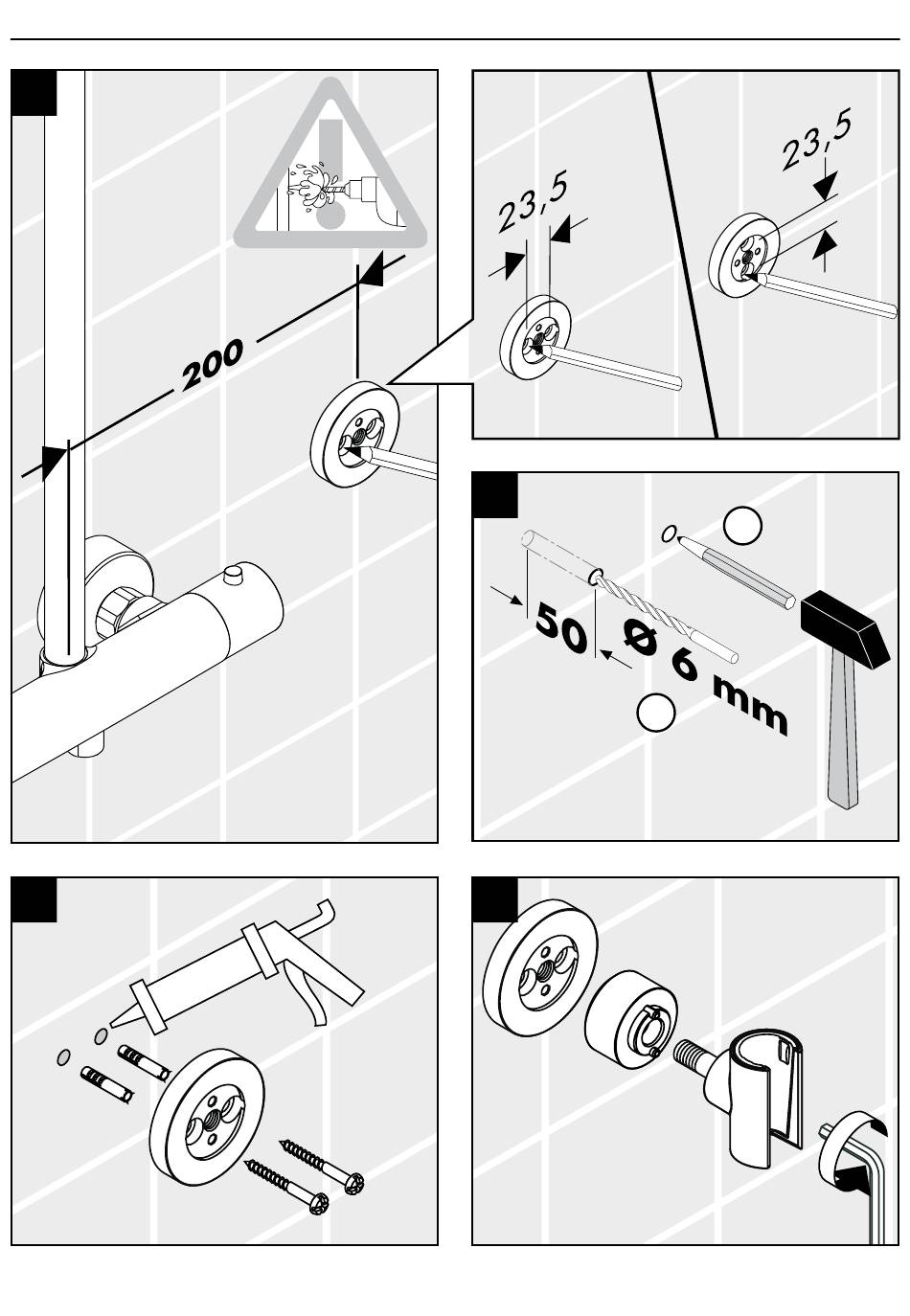 200

23,5

23,5

50

Ø 6 mm