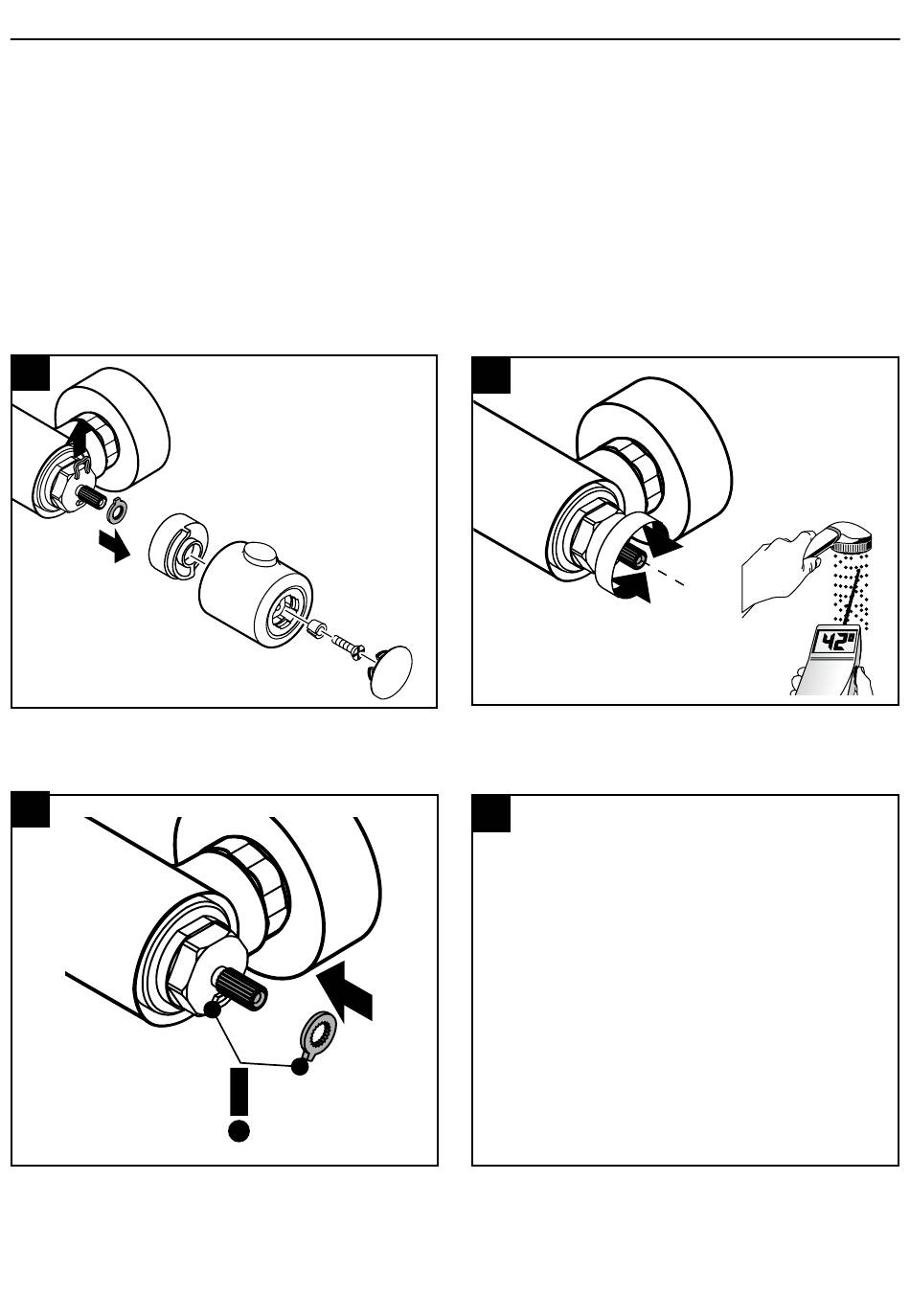 42°