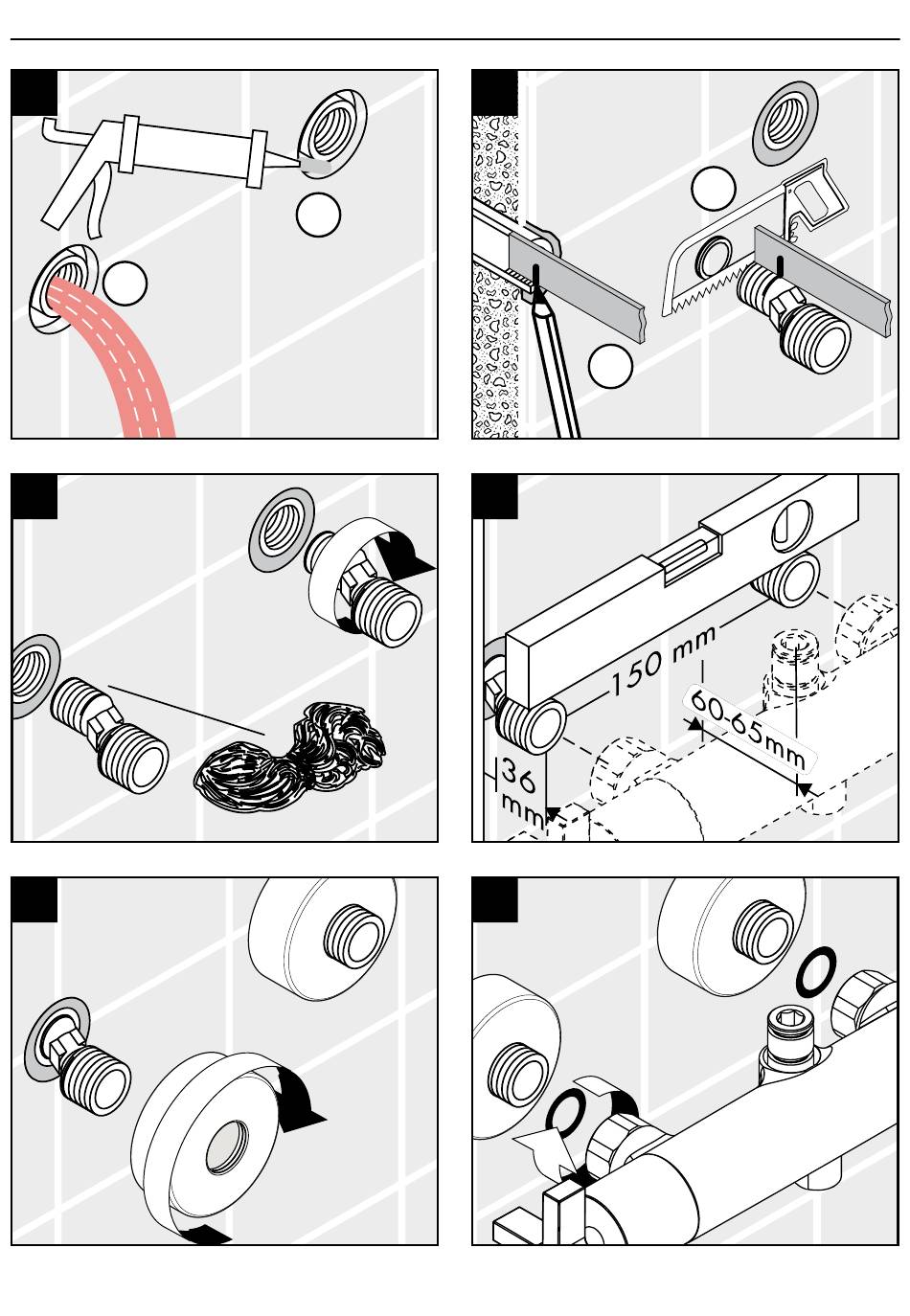 150 mm

60-65mm

36 mm