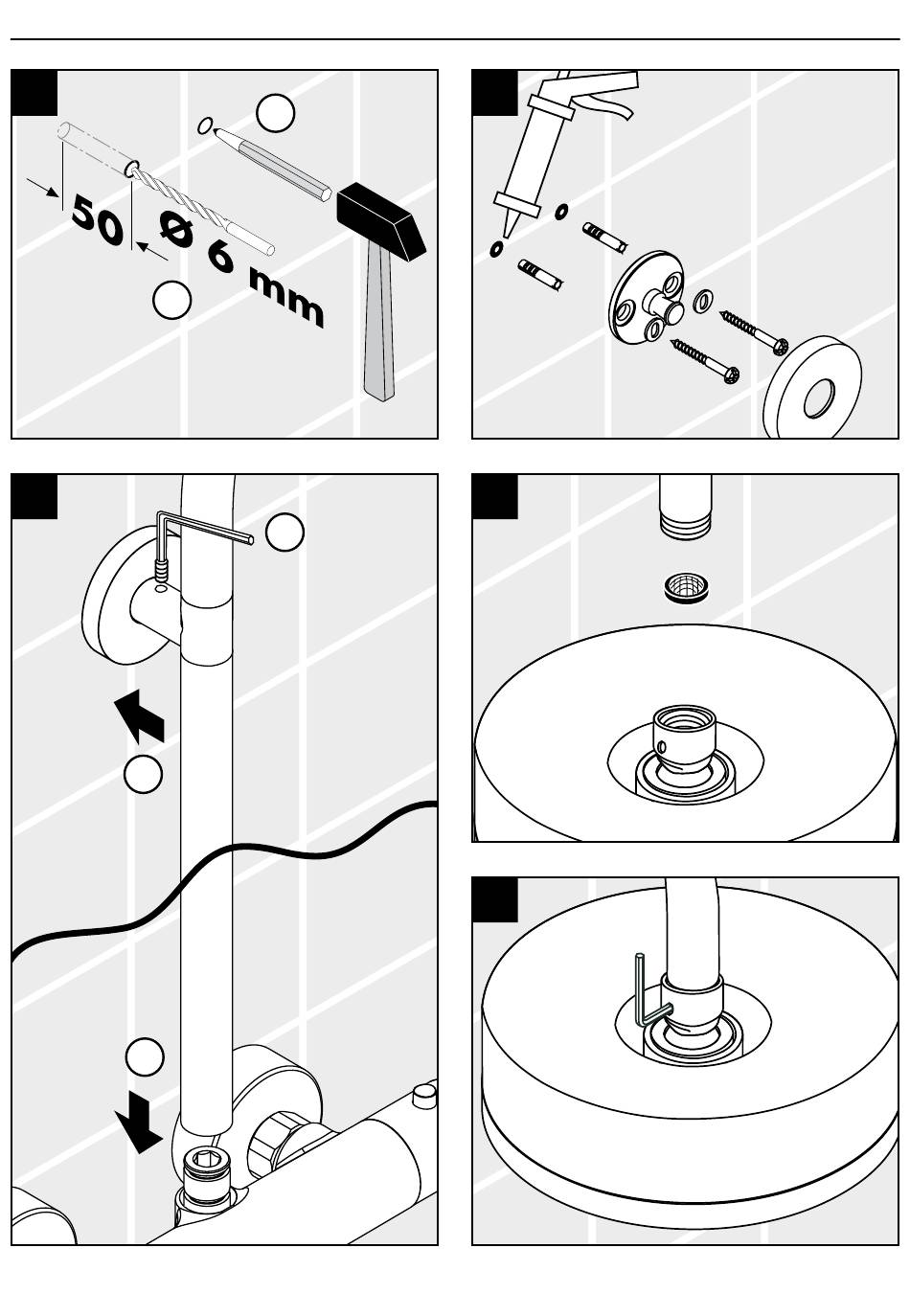 50
Ø 6 mm