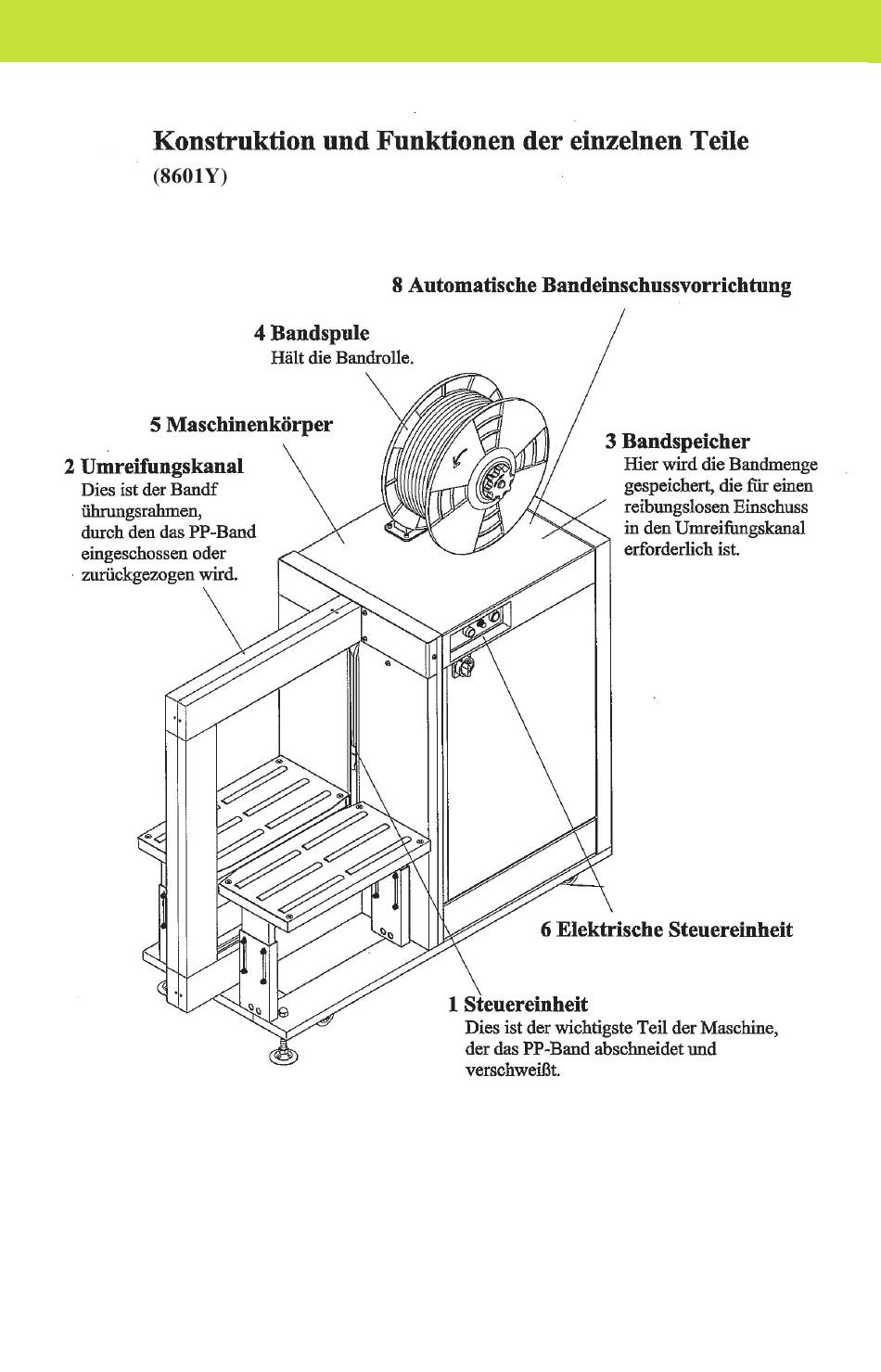 Konstruktion und Funktionen der einzelnen Teile
(8601Y)

8 Automatische Bandeinschussvorrichtung

4 Bandspule
Hält die Bandrolle.

5 Maschinenkörper

2 Umreifungskanal
Dies ist der Bandf ührungsrahmen, durch den das PP-Band eingeschossen oder zurückgezogen wird.

3 Bandspeicher
Hier wird die Bandmenge gespeichert, die für einen reibungslosen Einschuss in den Umreifungskanal erforderlich ist.

6 Elektrische Steuereinheit

1 Steuereinheit
Dies ist der wichtigste Teil der Maschine, der das PP-Band abschneidet und verschweißt.