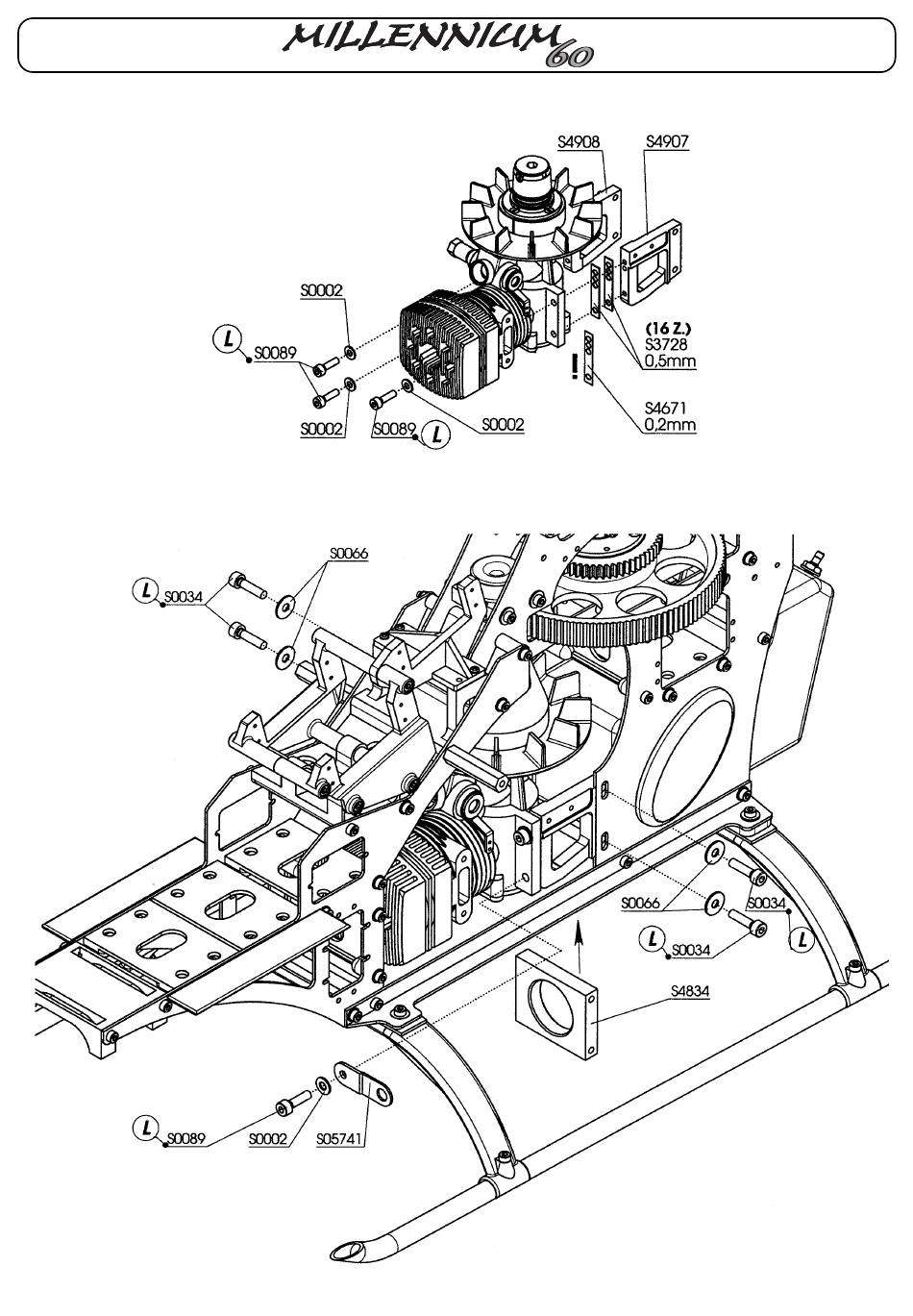 MILLENNIUM 60

S4908
S4907
S0002
L
S0089
(16 Z.)
S3728
0,5mm
!
S4671
0,2mm
S0002
S0089
L
S0002

S0066
L
S0034
S0066
S0034
L
L
S0034
S4834
L
S0089
S0002
S05741