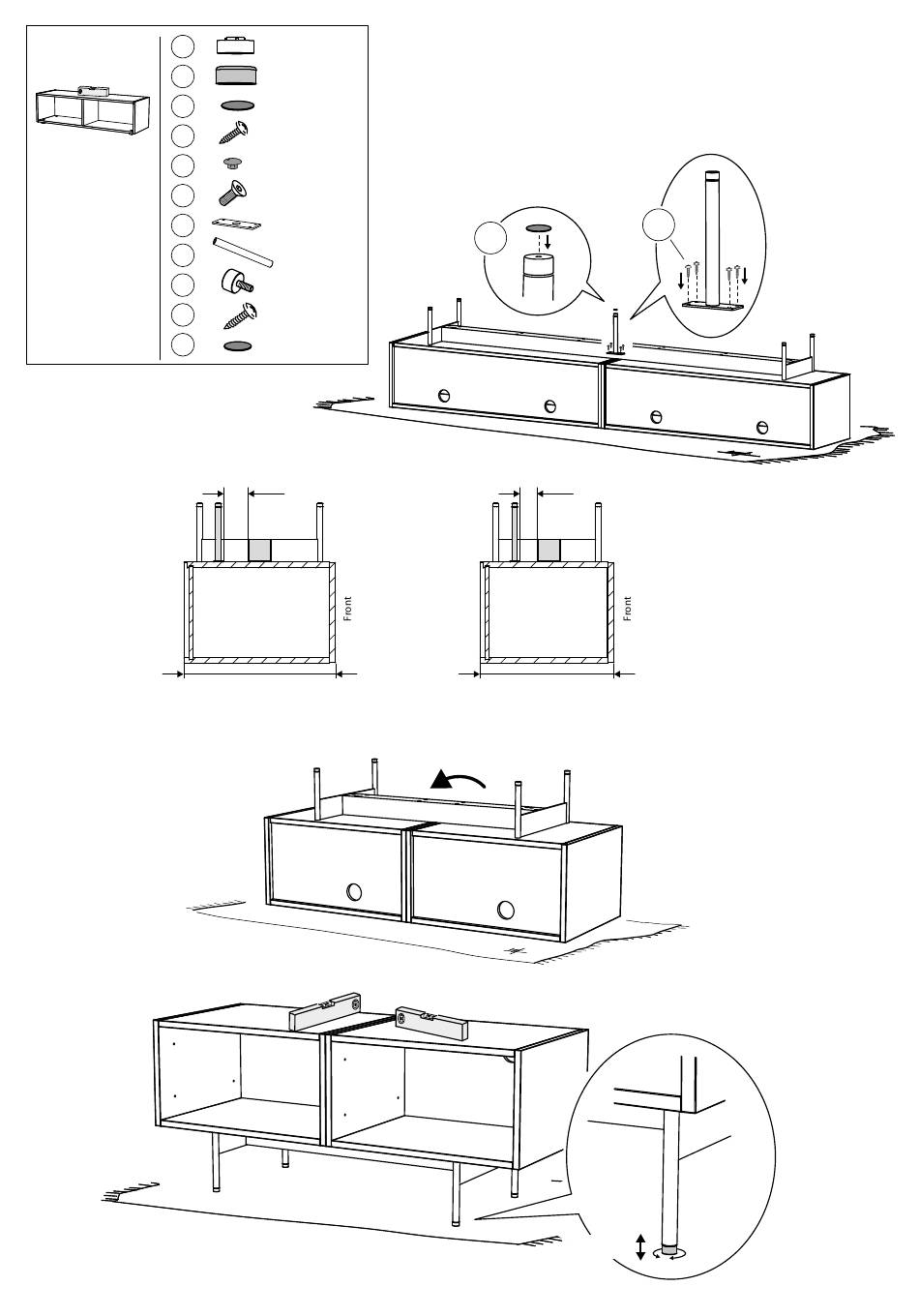 Front

Front