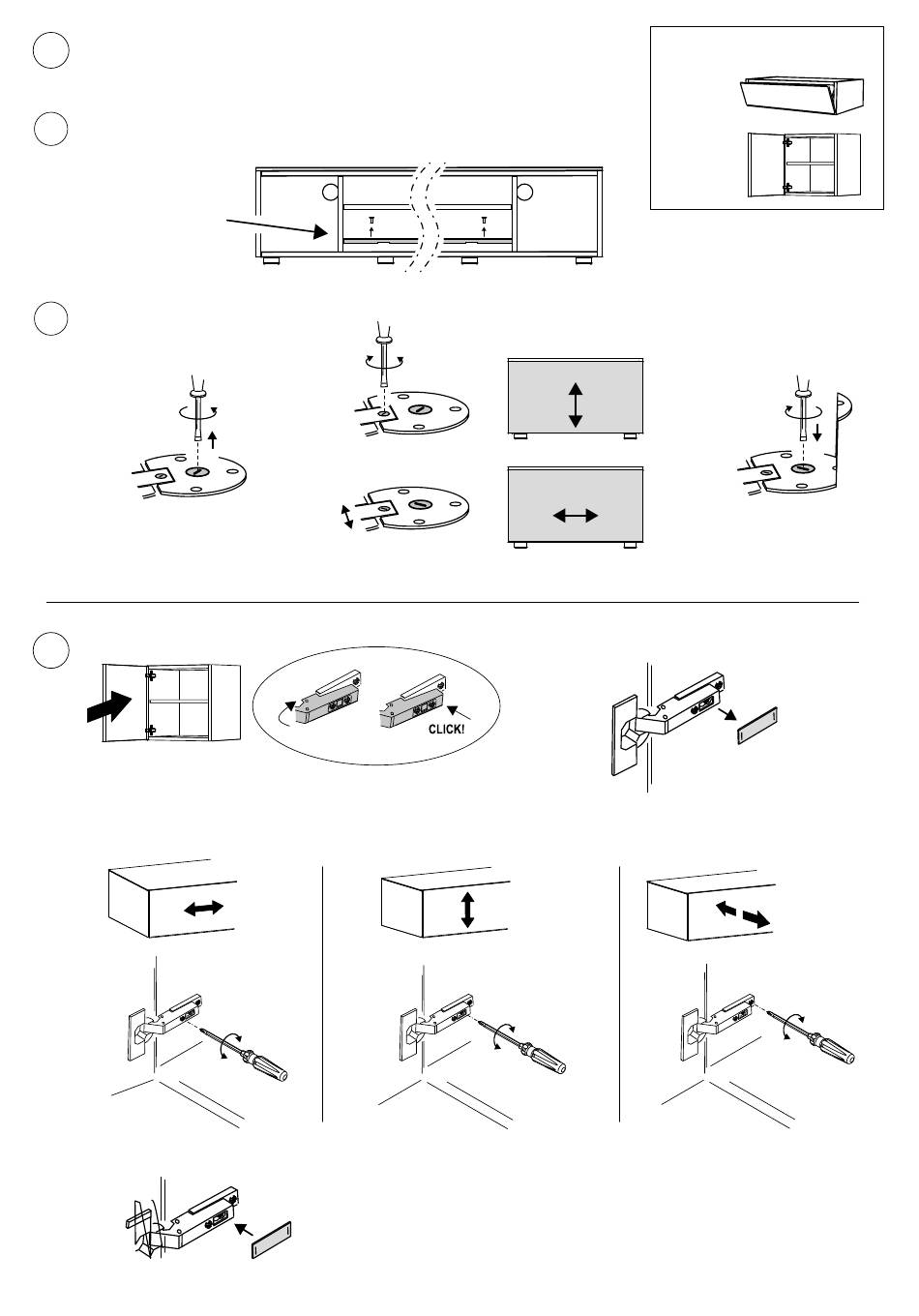 CLICK!