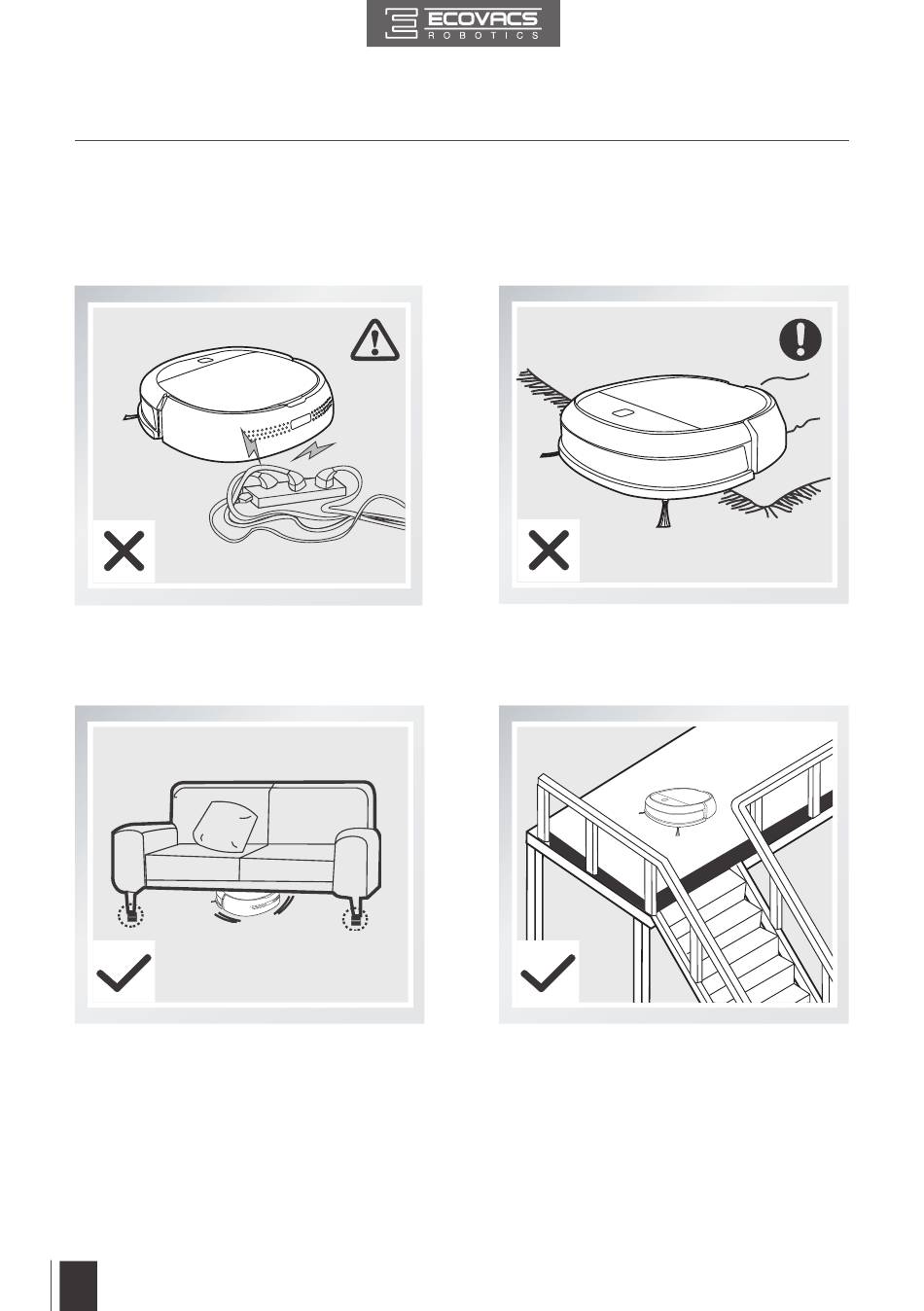 ECOVACS
ROBOTICS