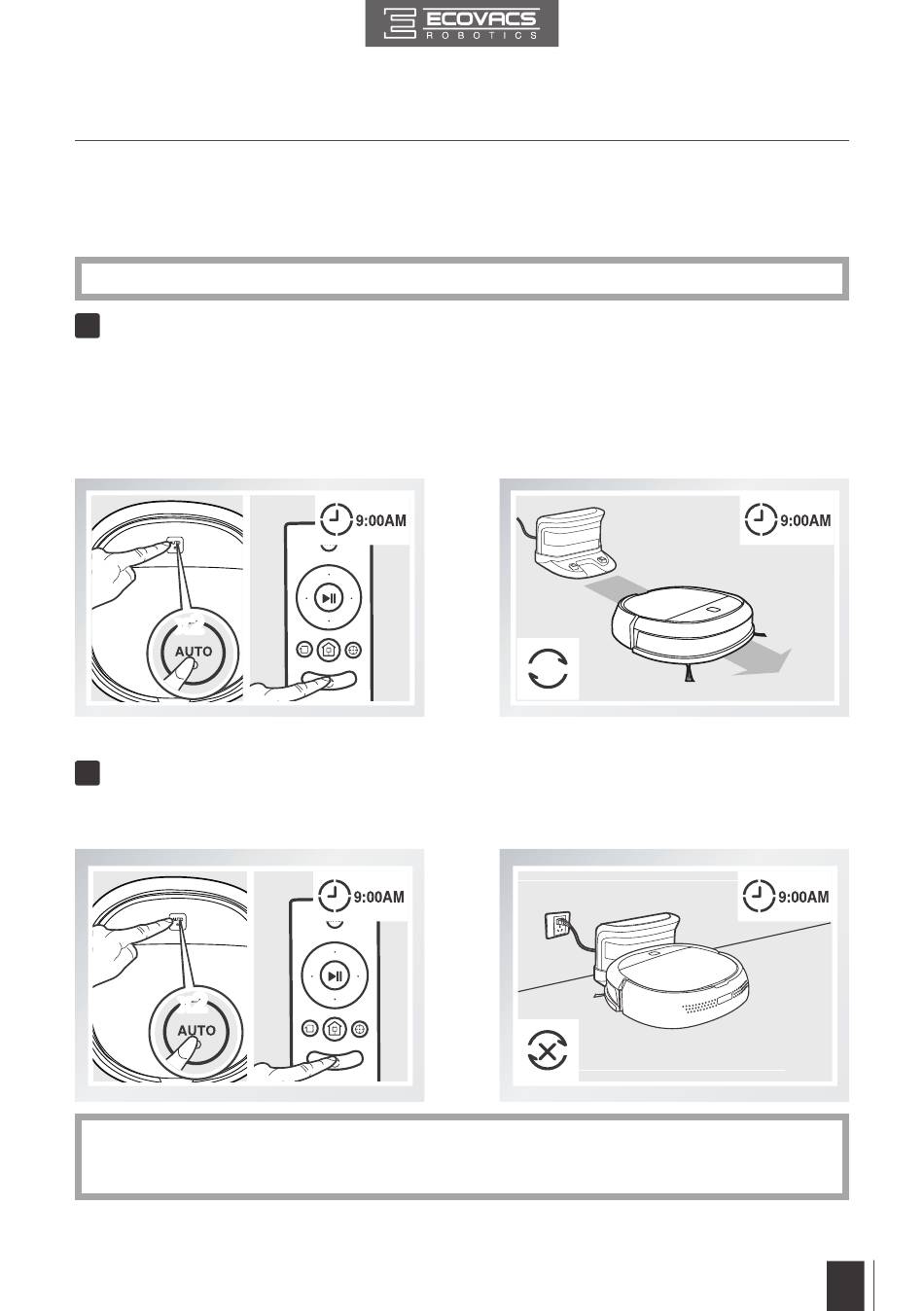 ECOVACS
ROBOTICS

9:00AM

AUTO

9:00AM

9:00AM

AUTO

9:00AM