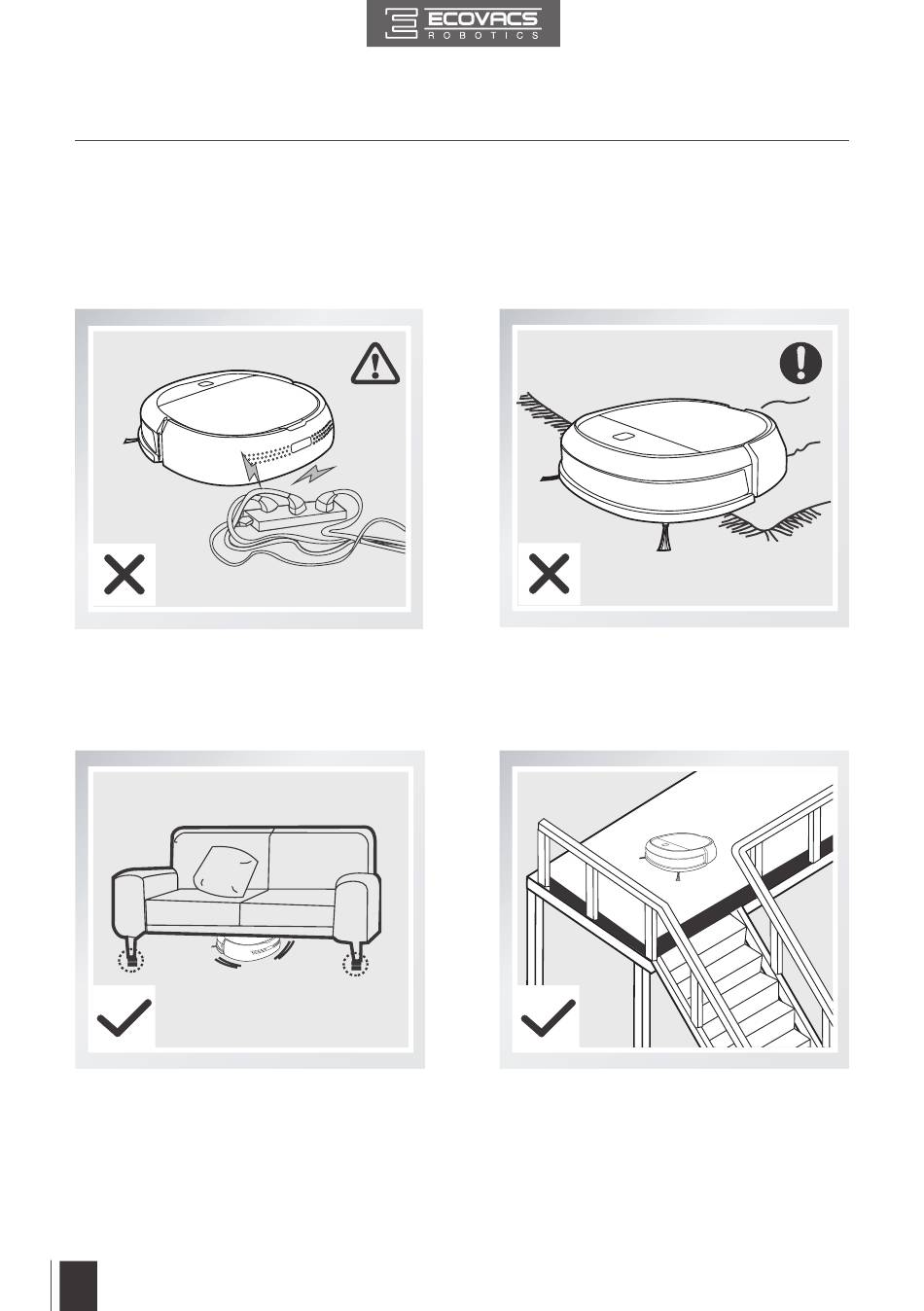 ECOVACS
ROBOTICS