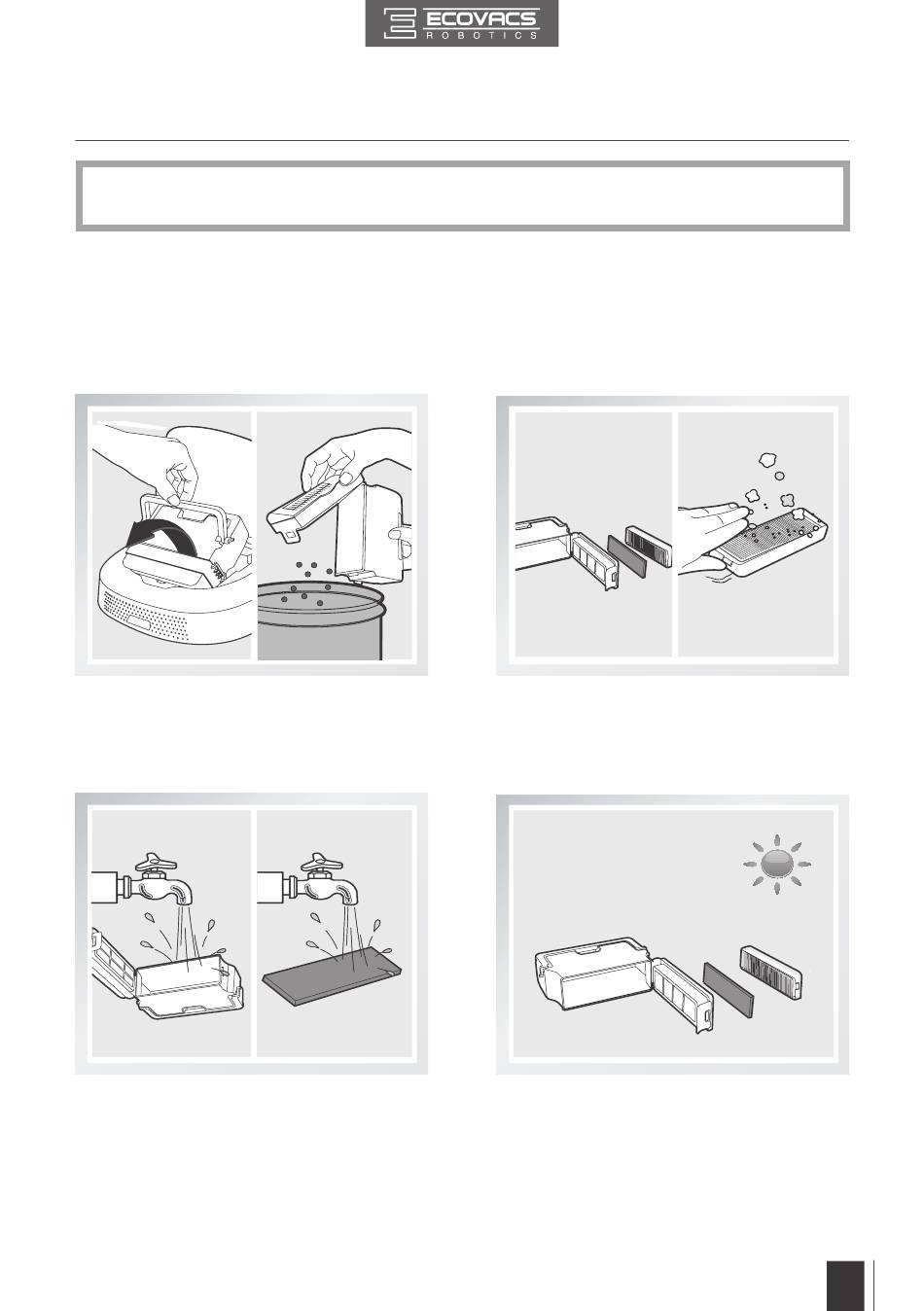 ECOVACS
ROBOTICS