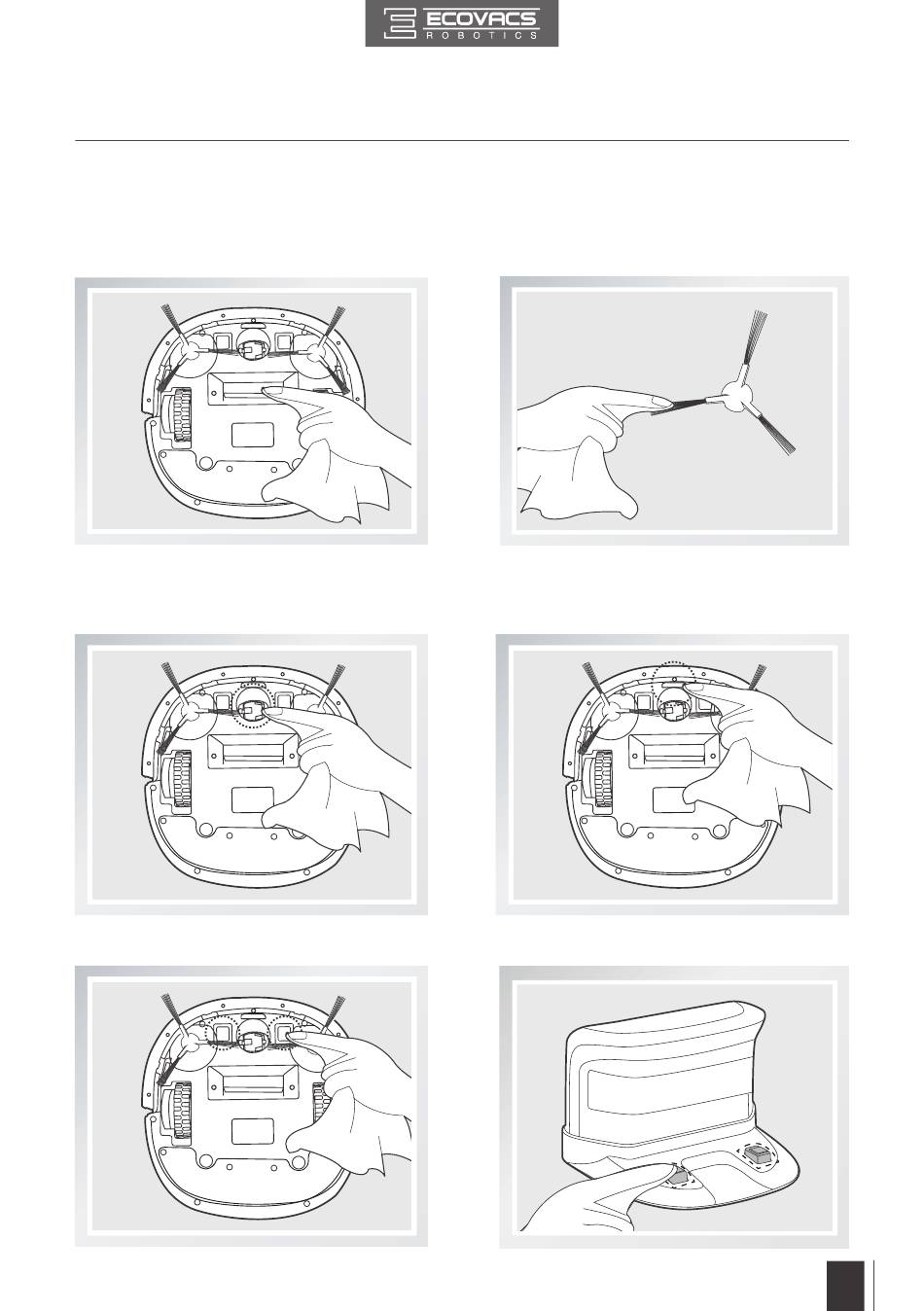 ECOVACS
ROBOTICS