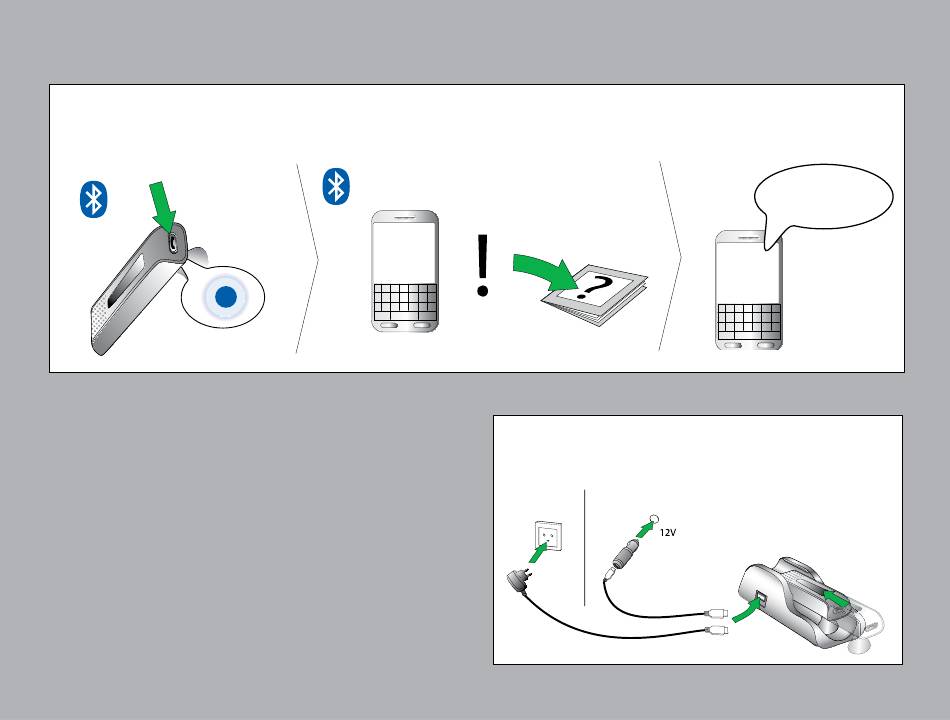 !

?

12V