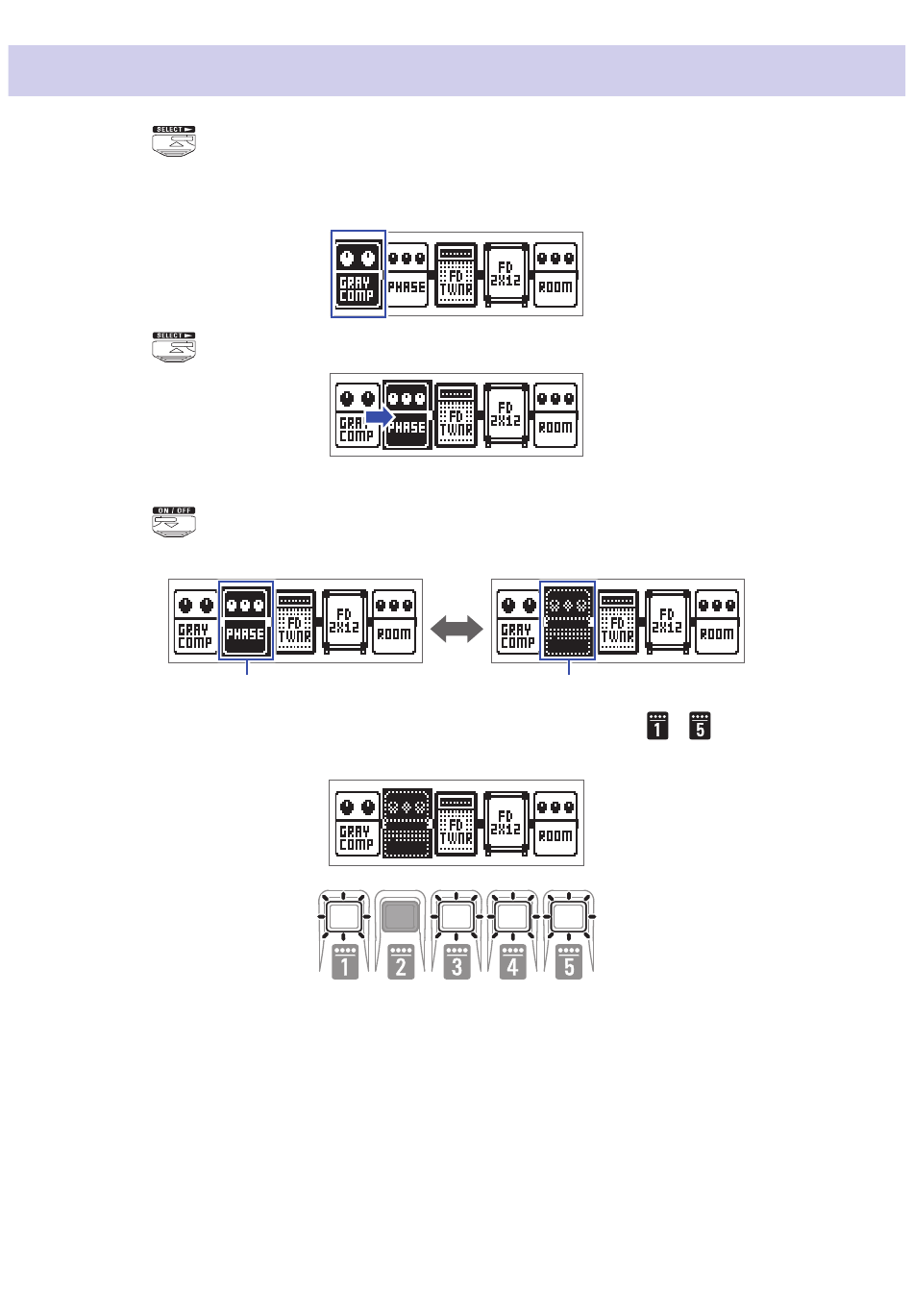 SELECT

GRAY COMP PHASE FD TWNR FD 2X12 ROOM

SELECT

GRAY COMP PHASE FD TWNR FD 2X12 ROOM

ON / OFF

GRAY COMP PHASE FD TWNR FD 2X12 ROOM

GRAY COMP FD TWNR FD 2X12 ROOM

1 5

GRAY COMP FD TWNR FD 2X12 ROOM

1 2 3 4 5