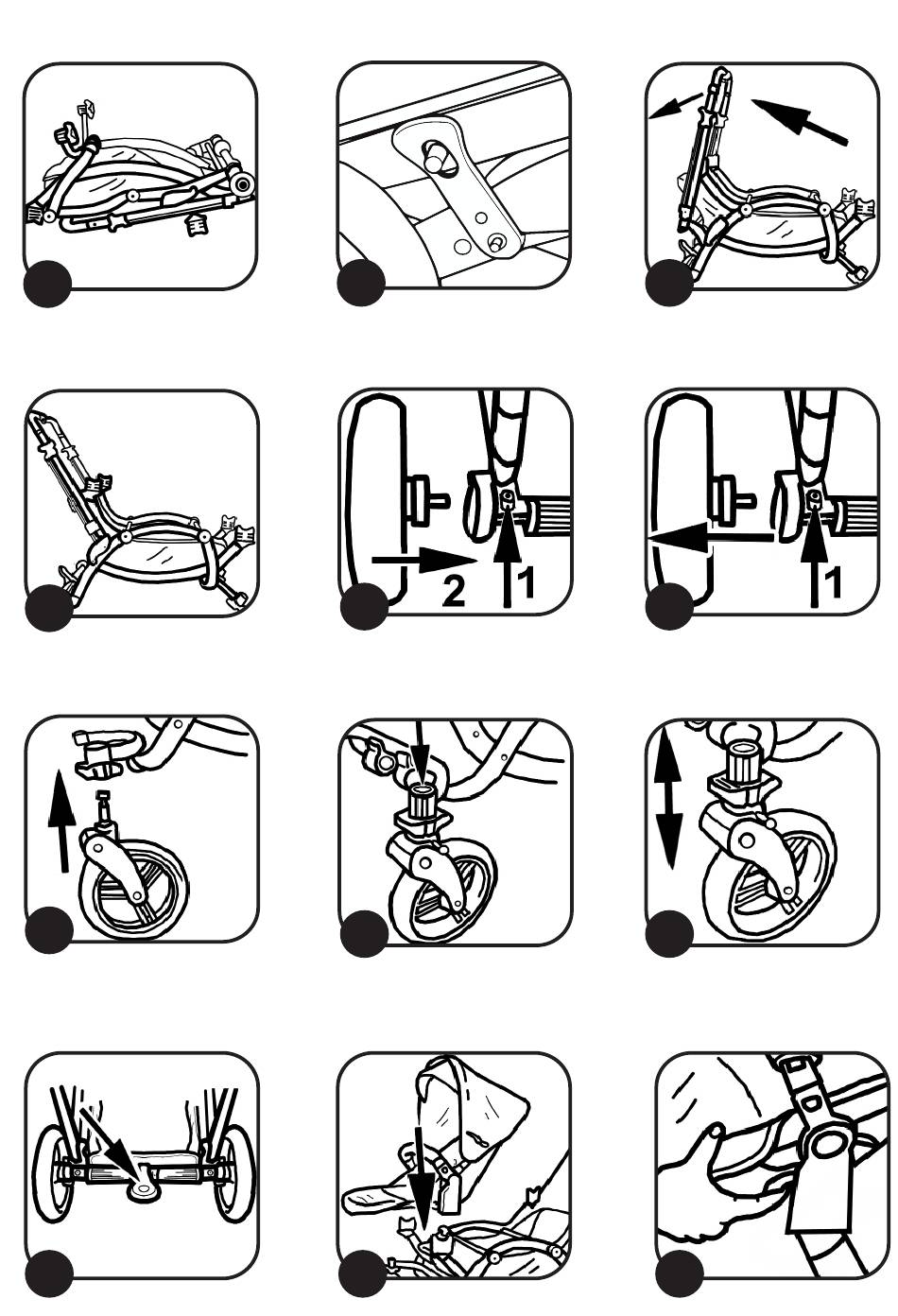 2
1
1