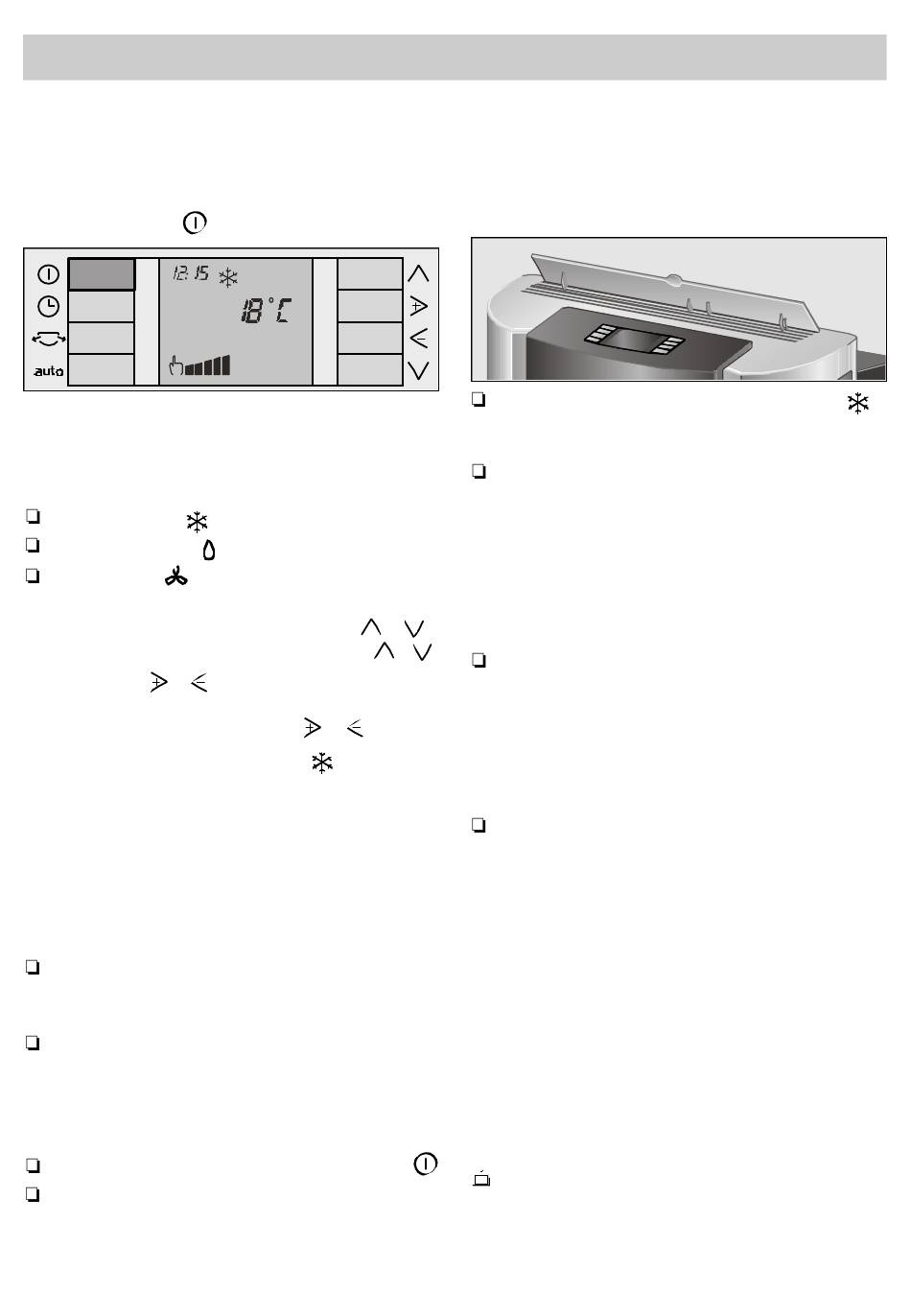 12:15

18°C

auto