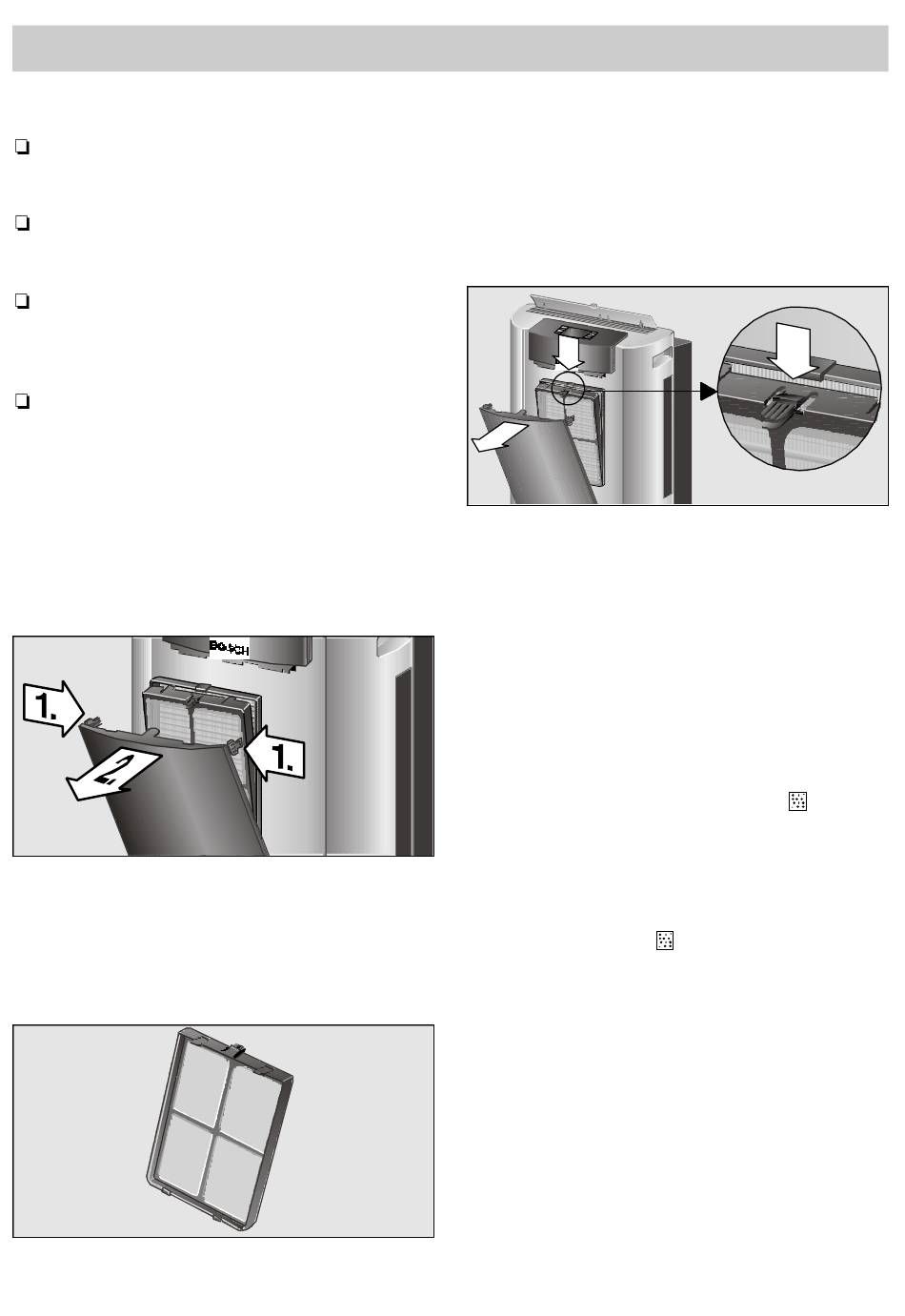 BOSCH

1.

1.

2.