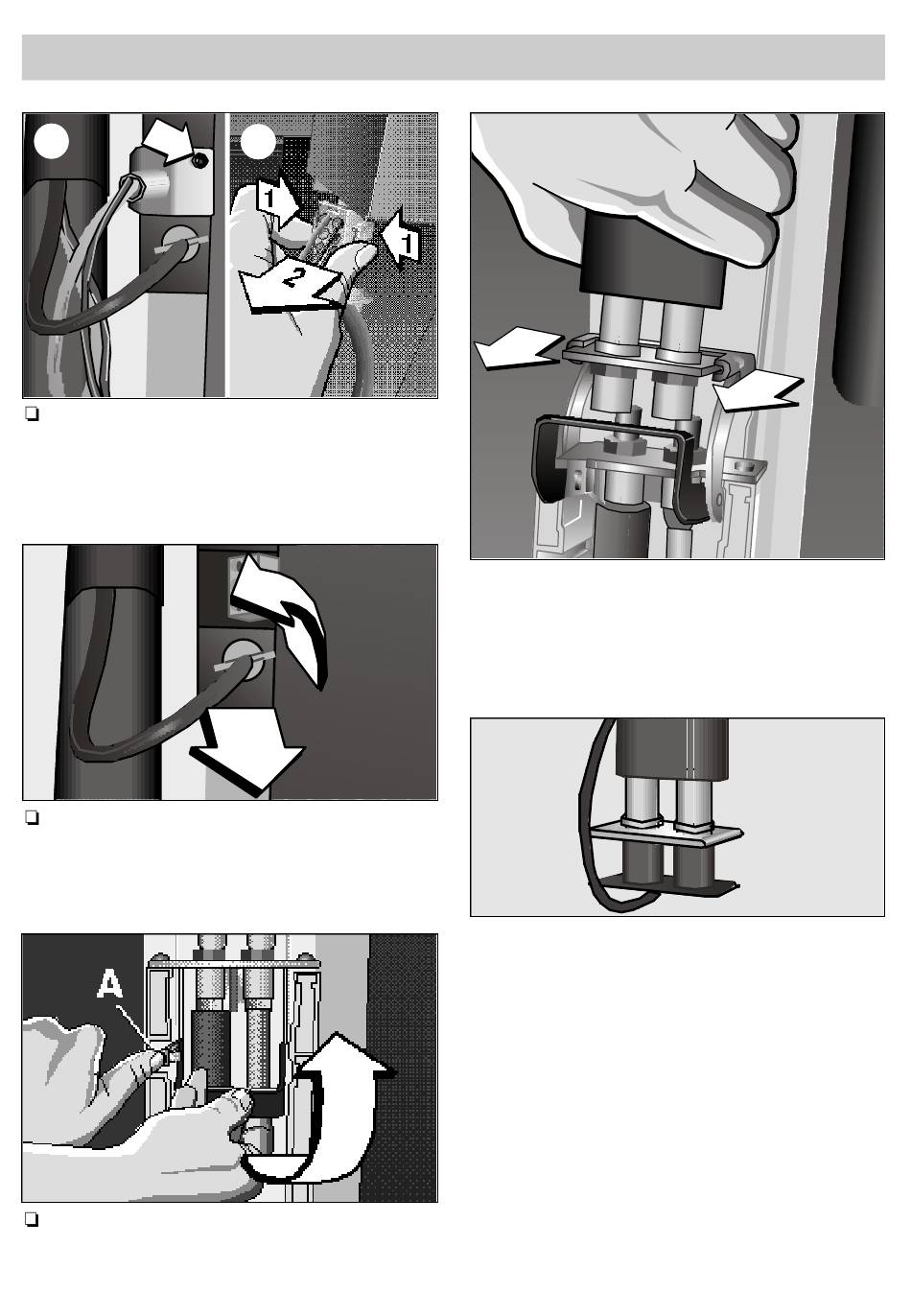 1
1
2

❏

❏

A

❏