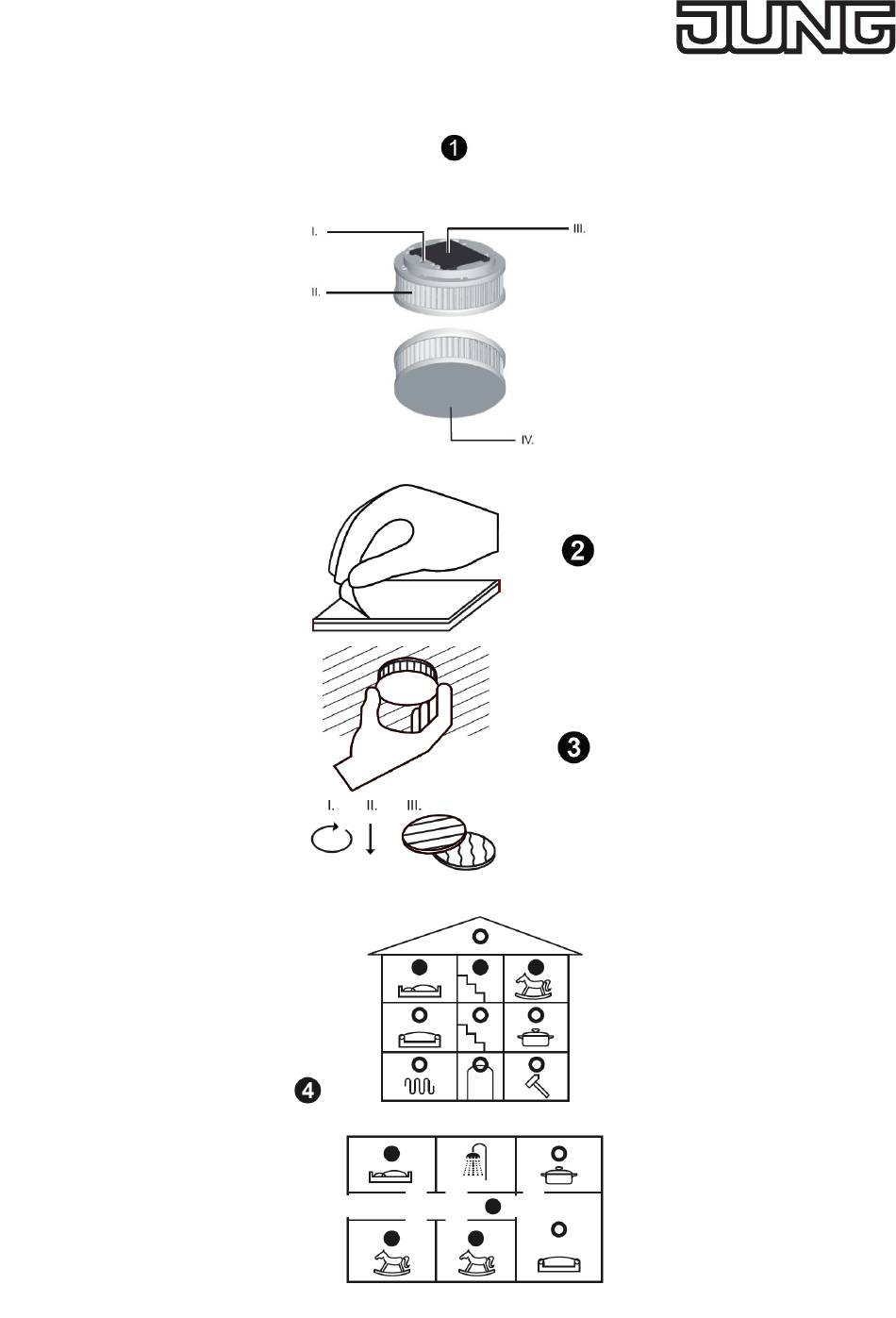 JUNG

1

I.

III.

II.

IV.

2

3

I. II. III.

4