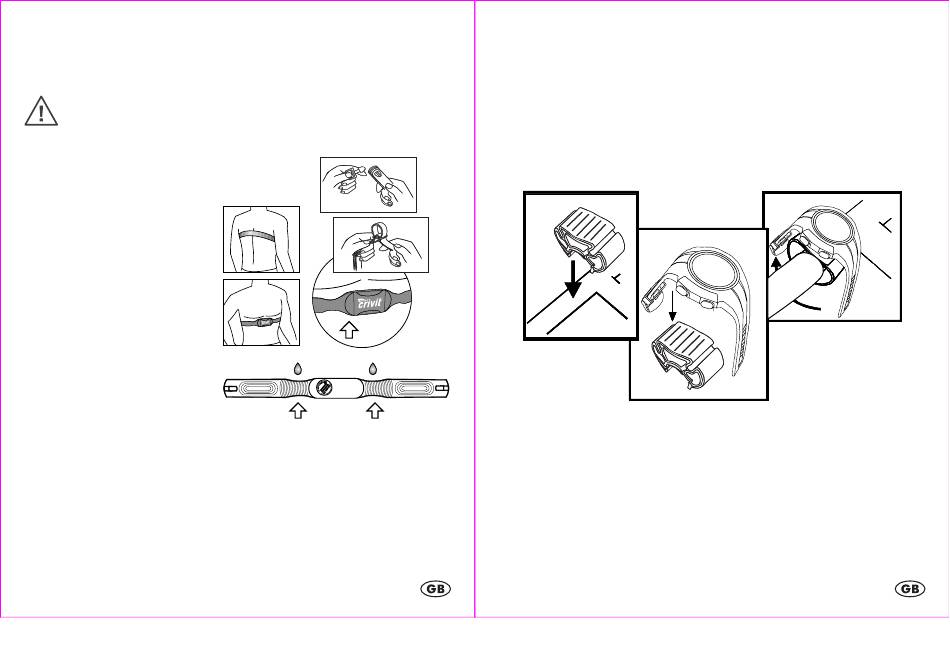 Crivit

GB

GB