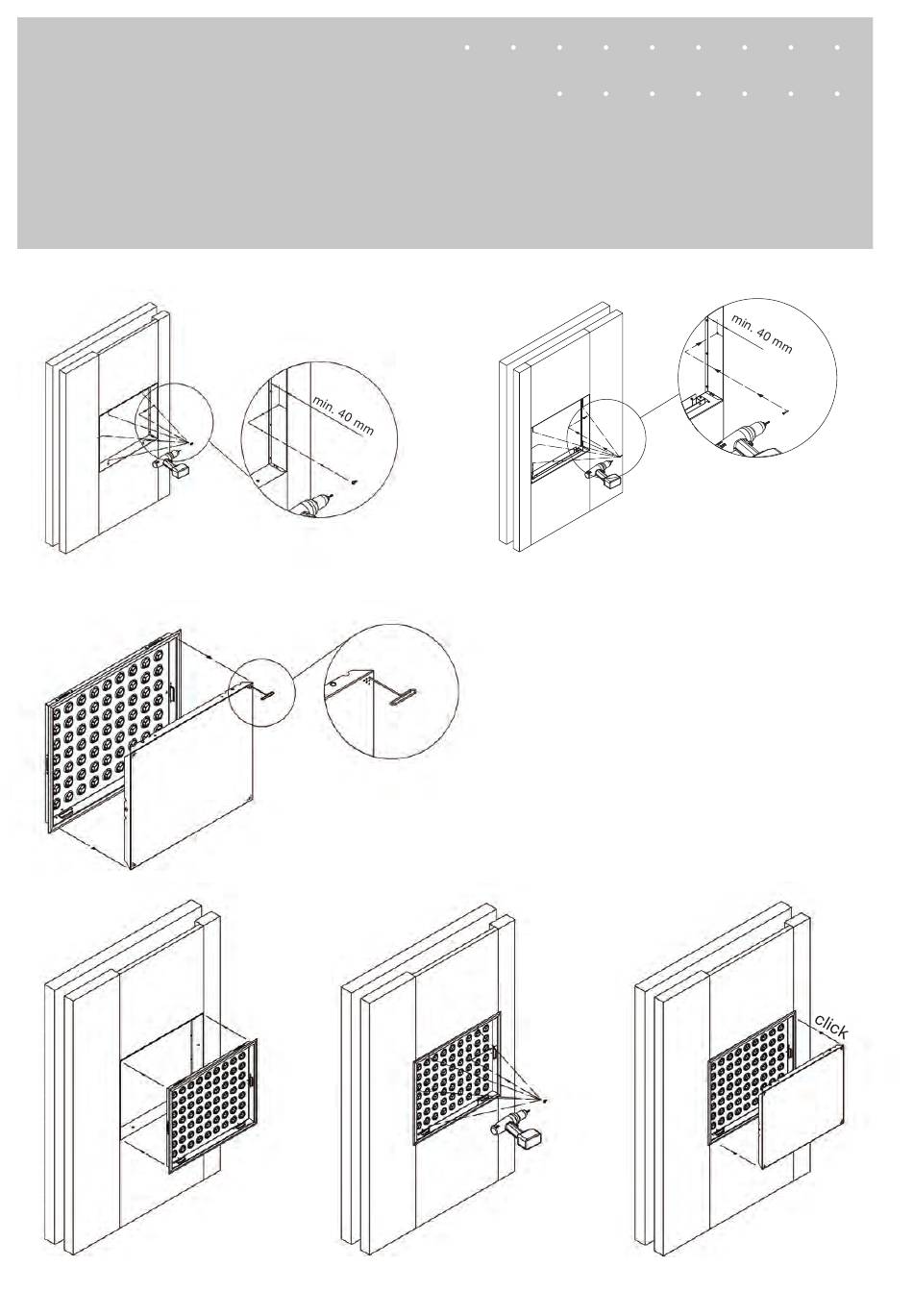 min. 40 mm

min. 40 mm

click