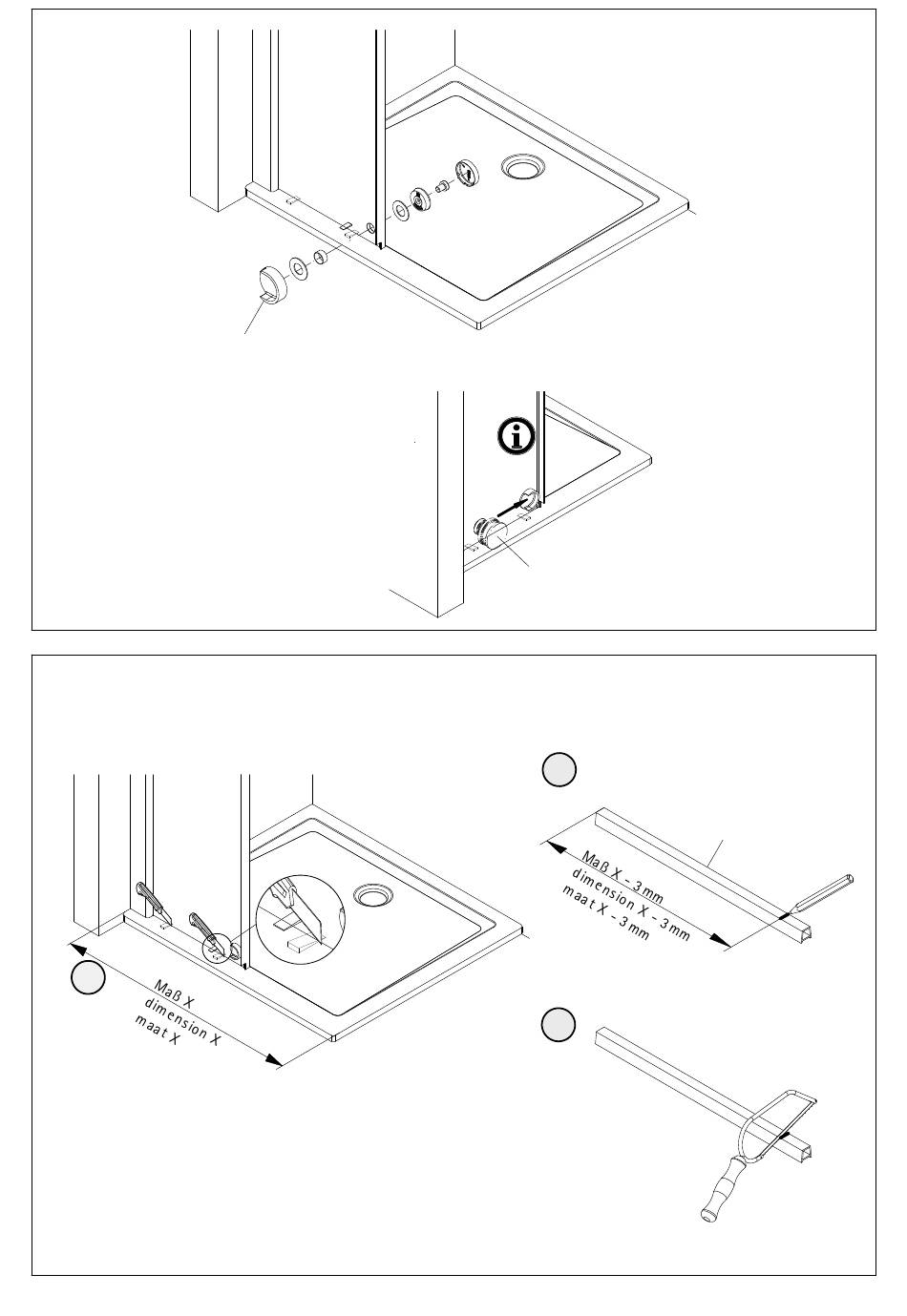 Maß X
dimension X
maat X

Maß X - 3mm
dimension X - 3mm
maat X - 3mm