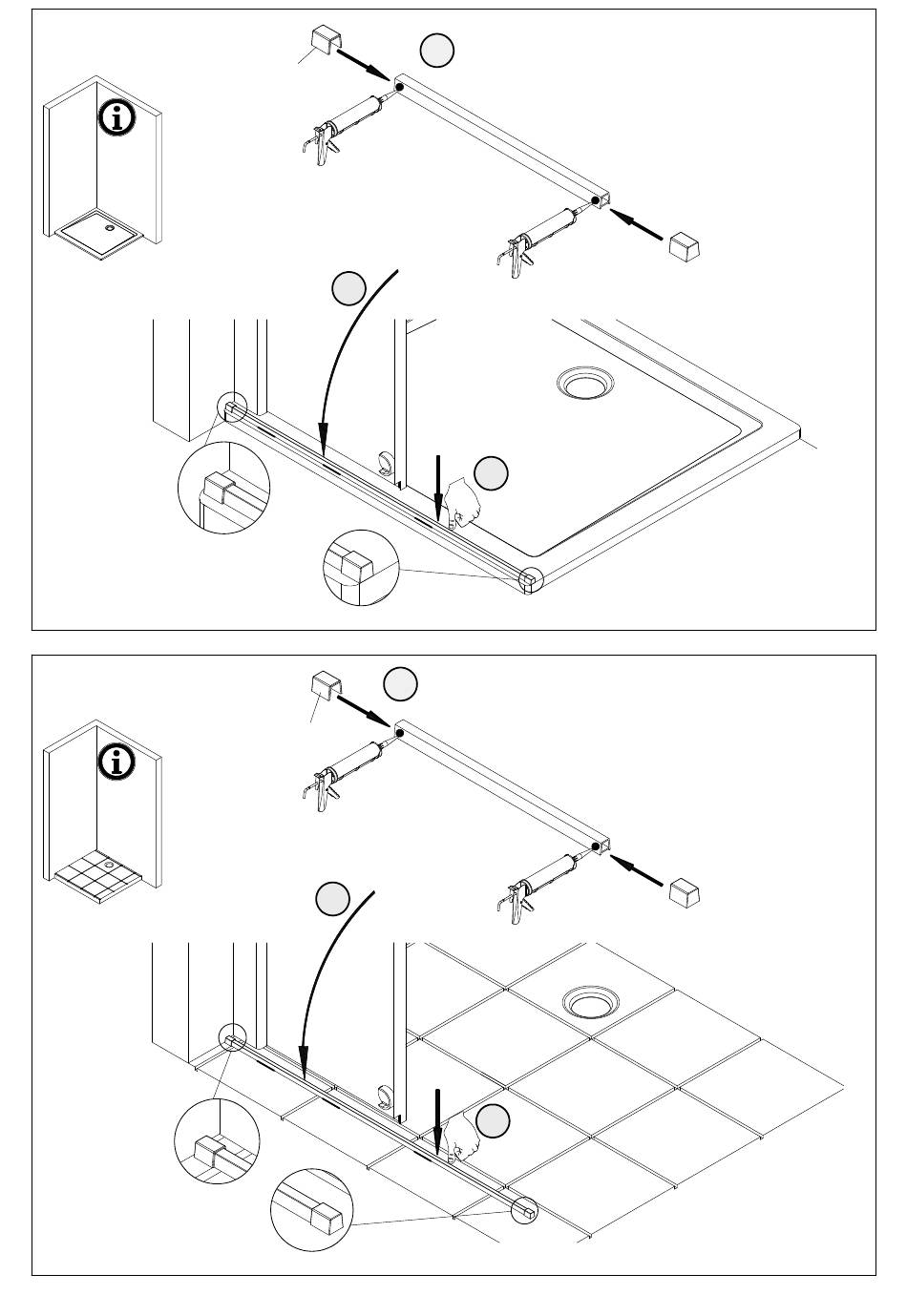 i

i