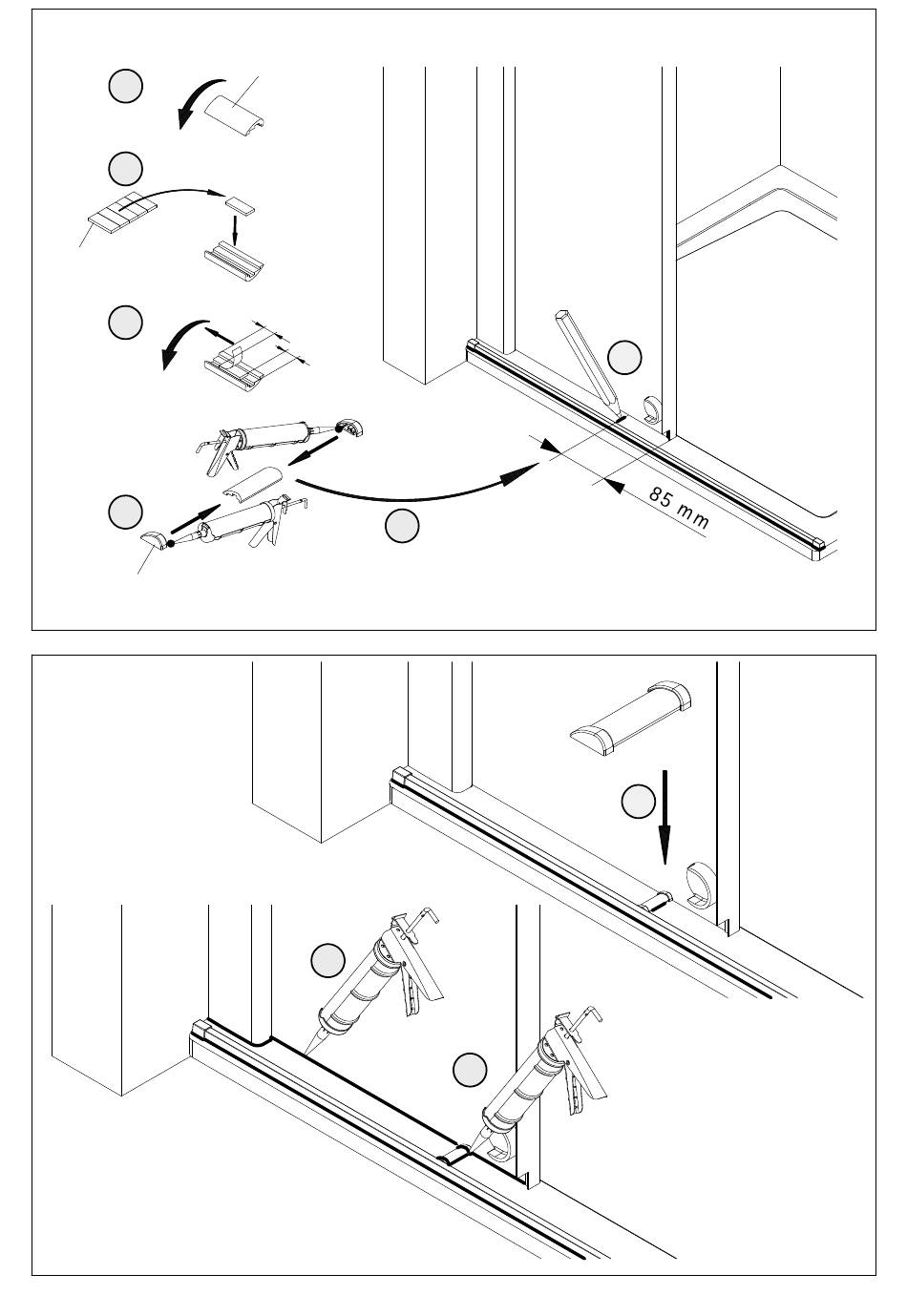 85 mm